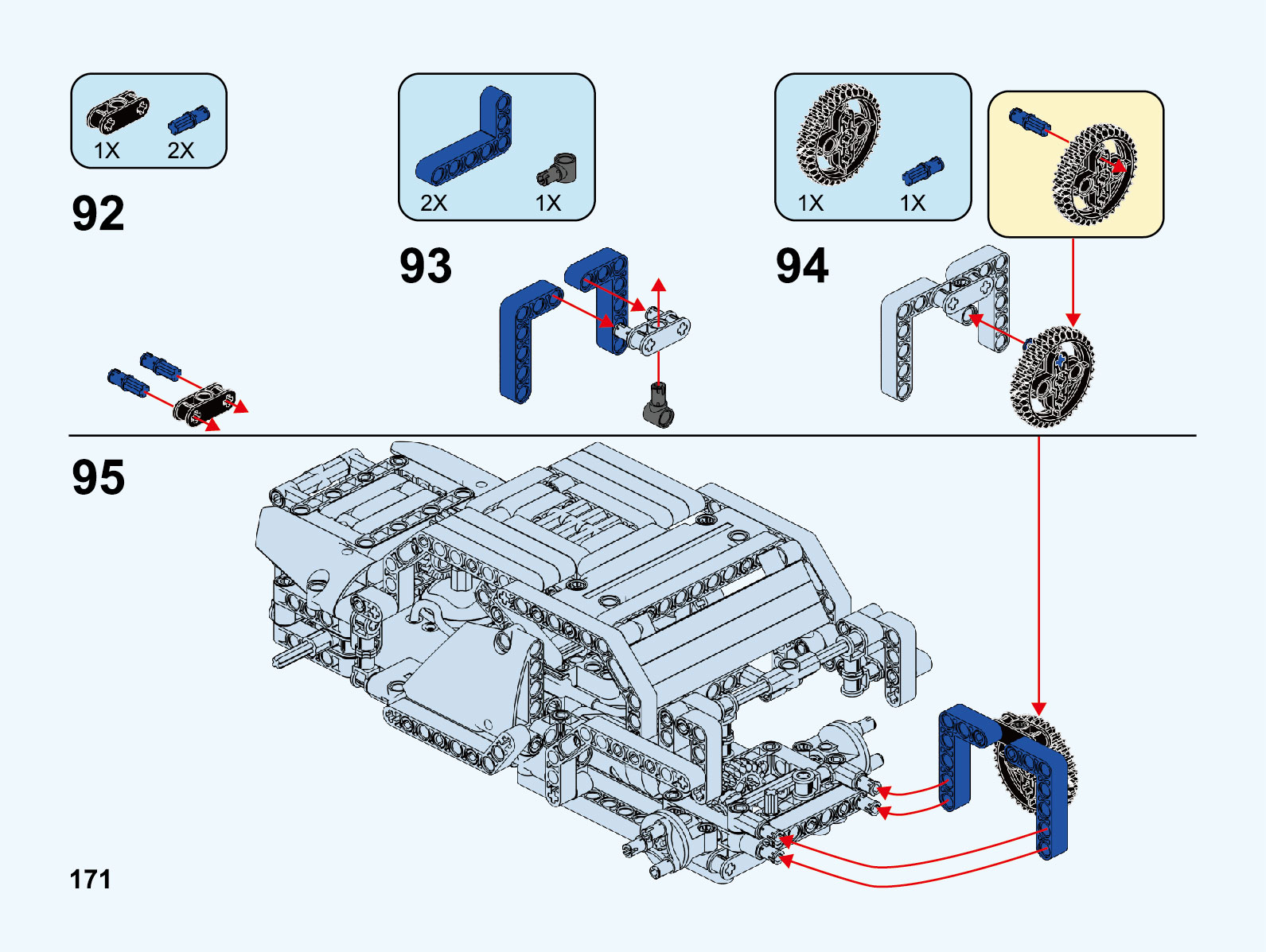 1X 2X

92

2X 1X

93

1X 1X

94

95

171