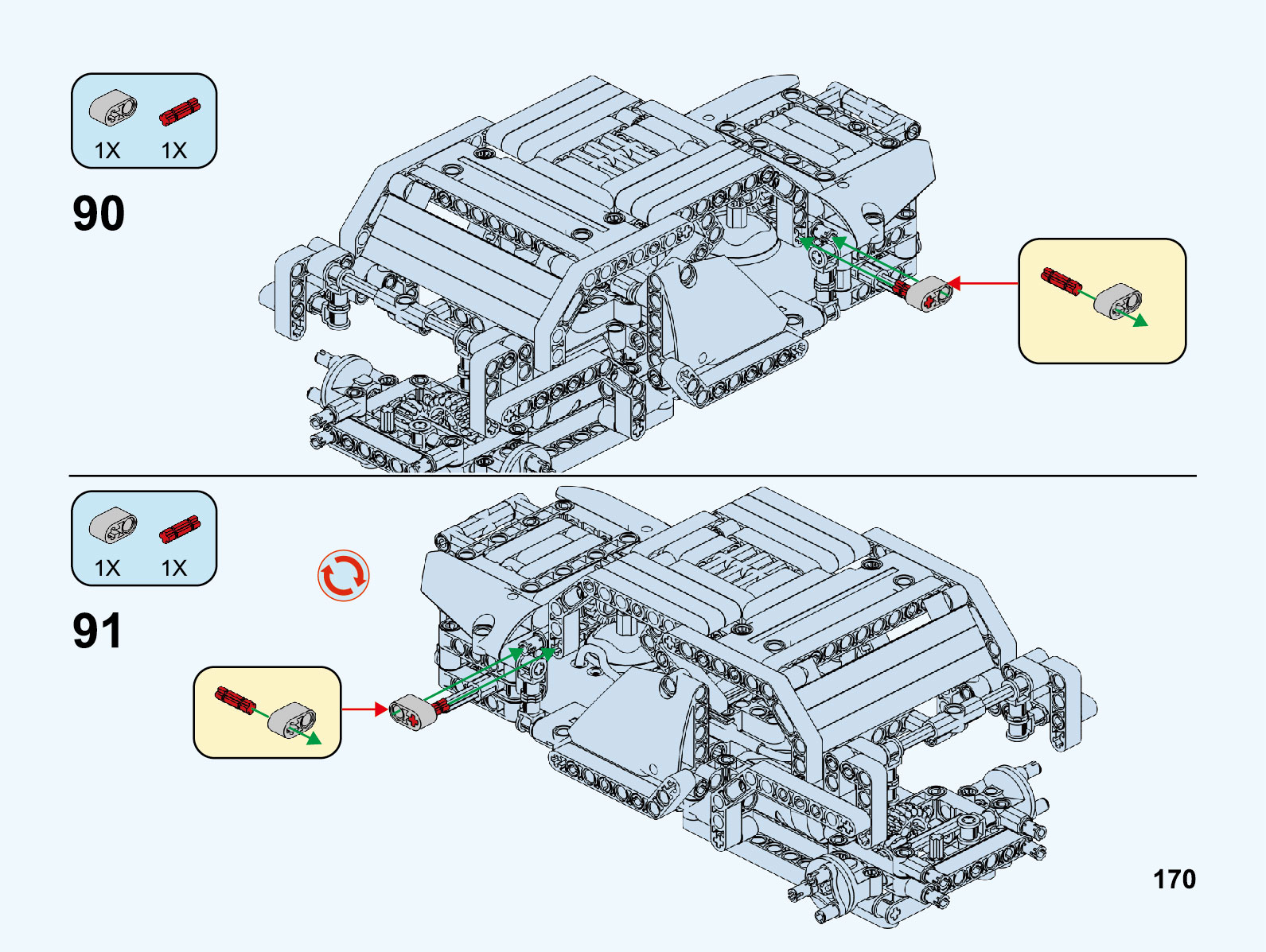 1X 1X

90

1X 1X

91

170