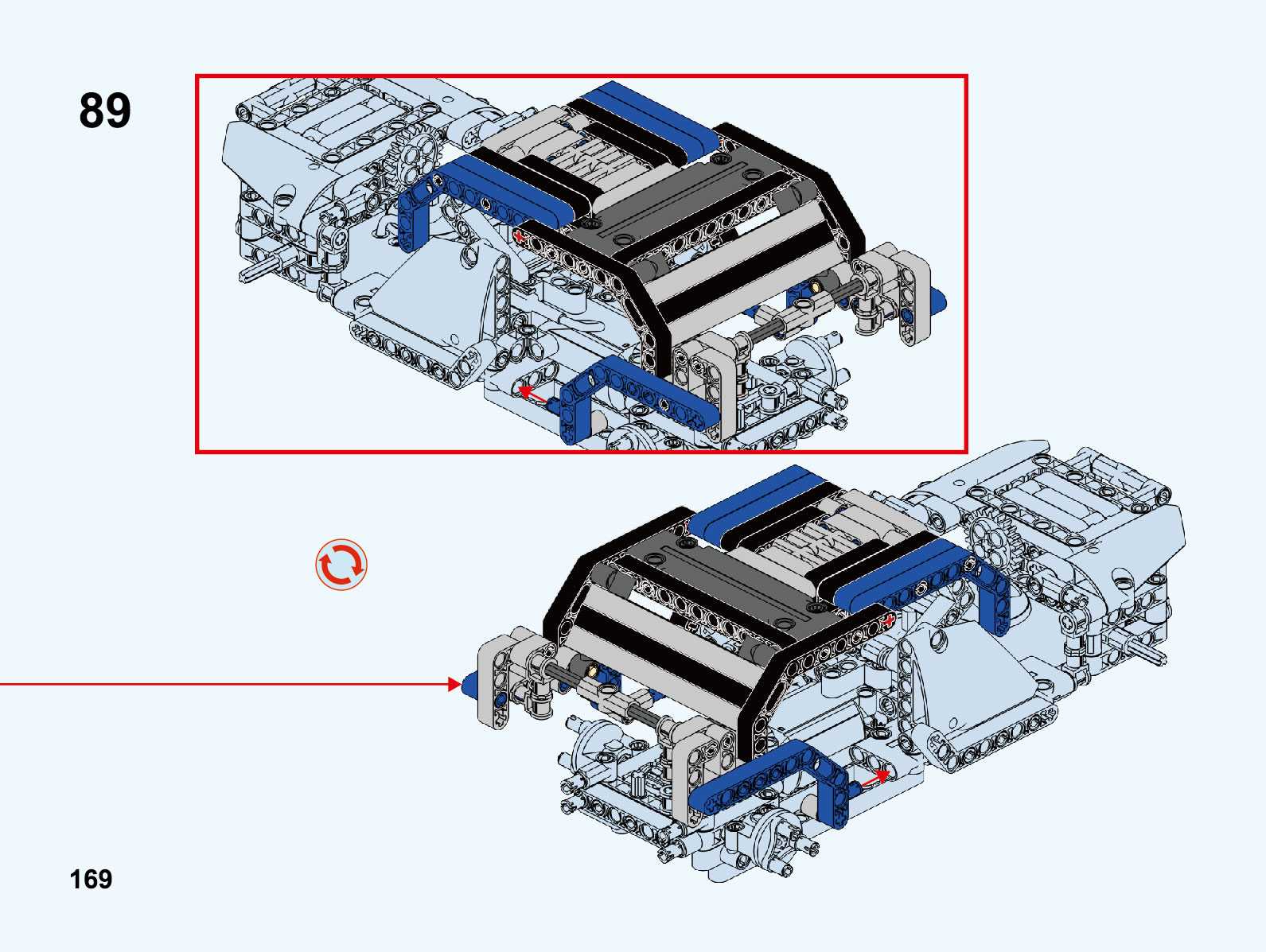 89

169