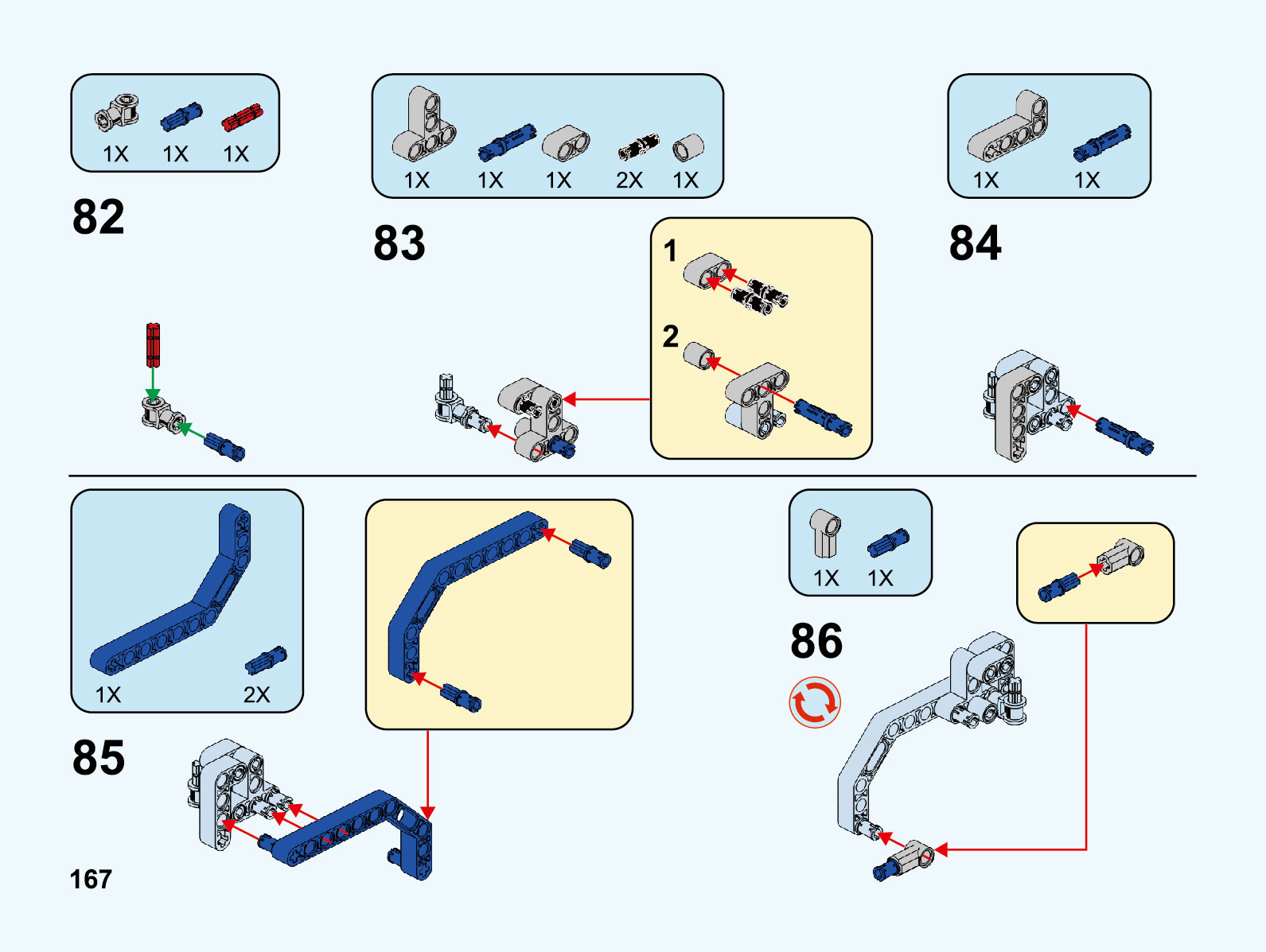 1X 1X 1X

82

1X 1X 1X 2X 1X

83

1

2

1X 1X

84

1X 2X

85

1X 1X

86

167