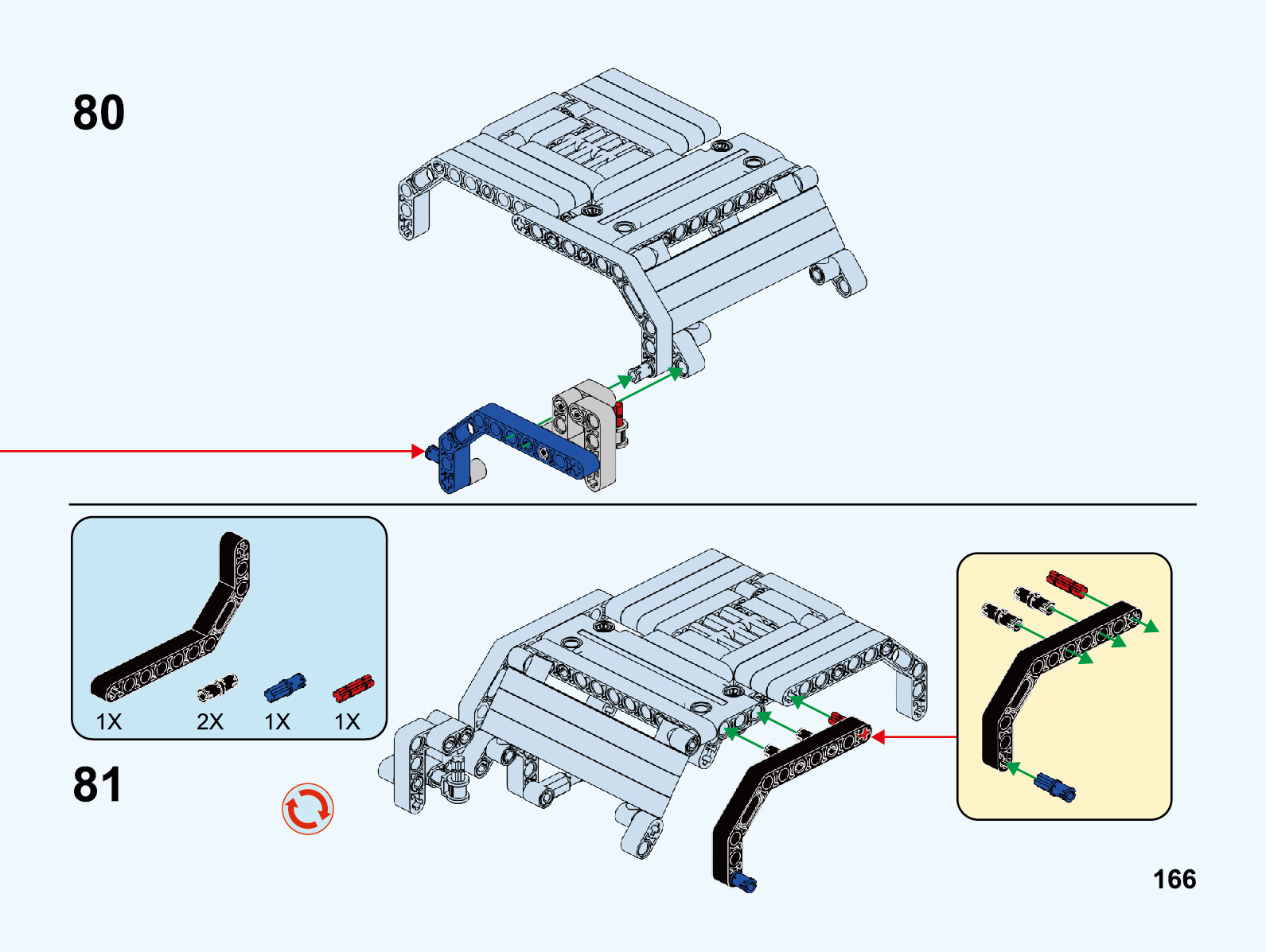 80

1X 2X 1X 1X

81

166