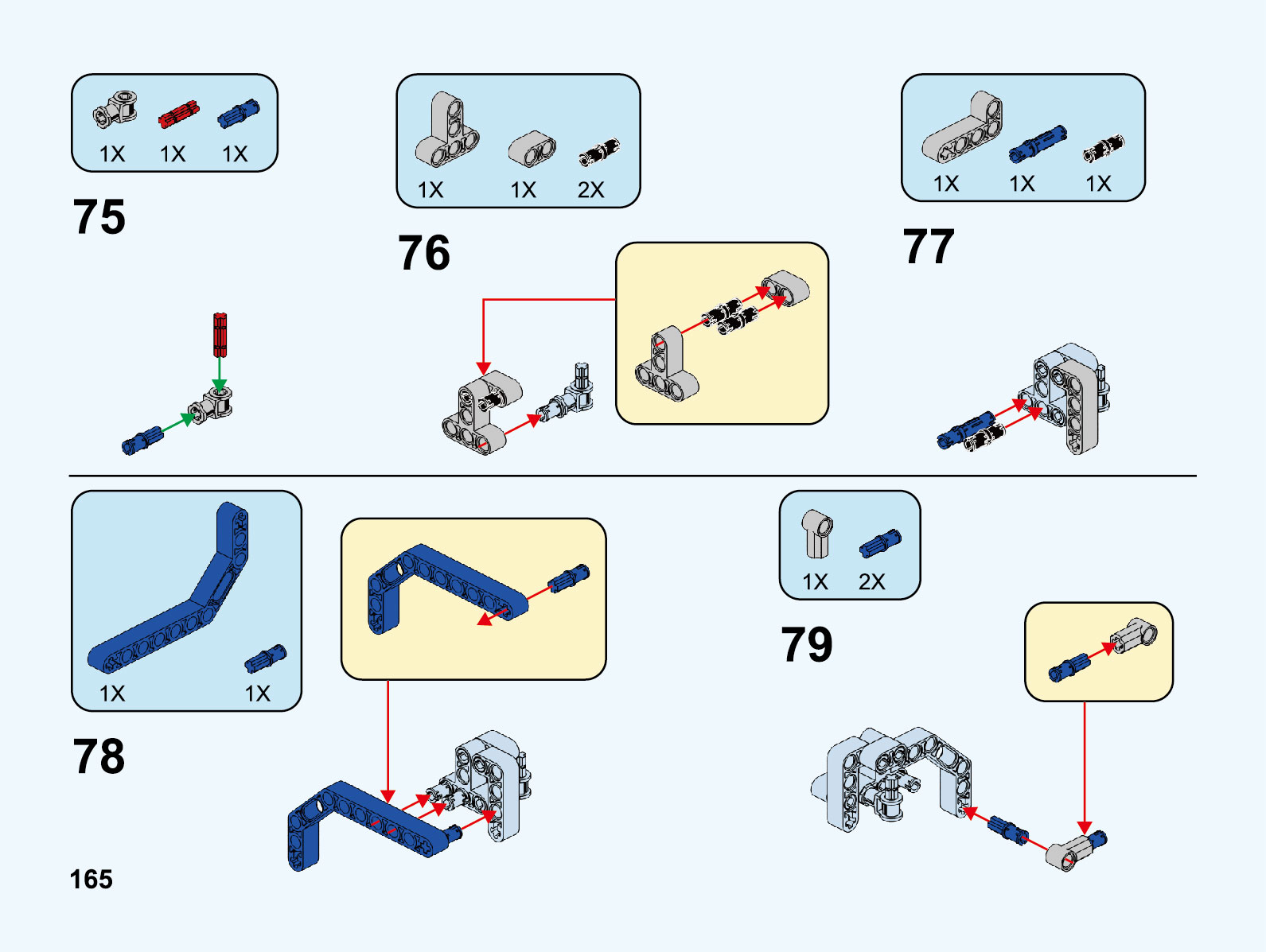 1X 1X 1X

75

1X 1X 2X

76

1X 1X 1X

77

1X 1X

78

1X 2X

79

165