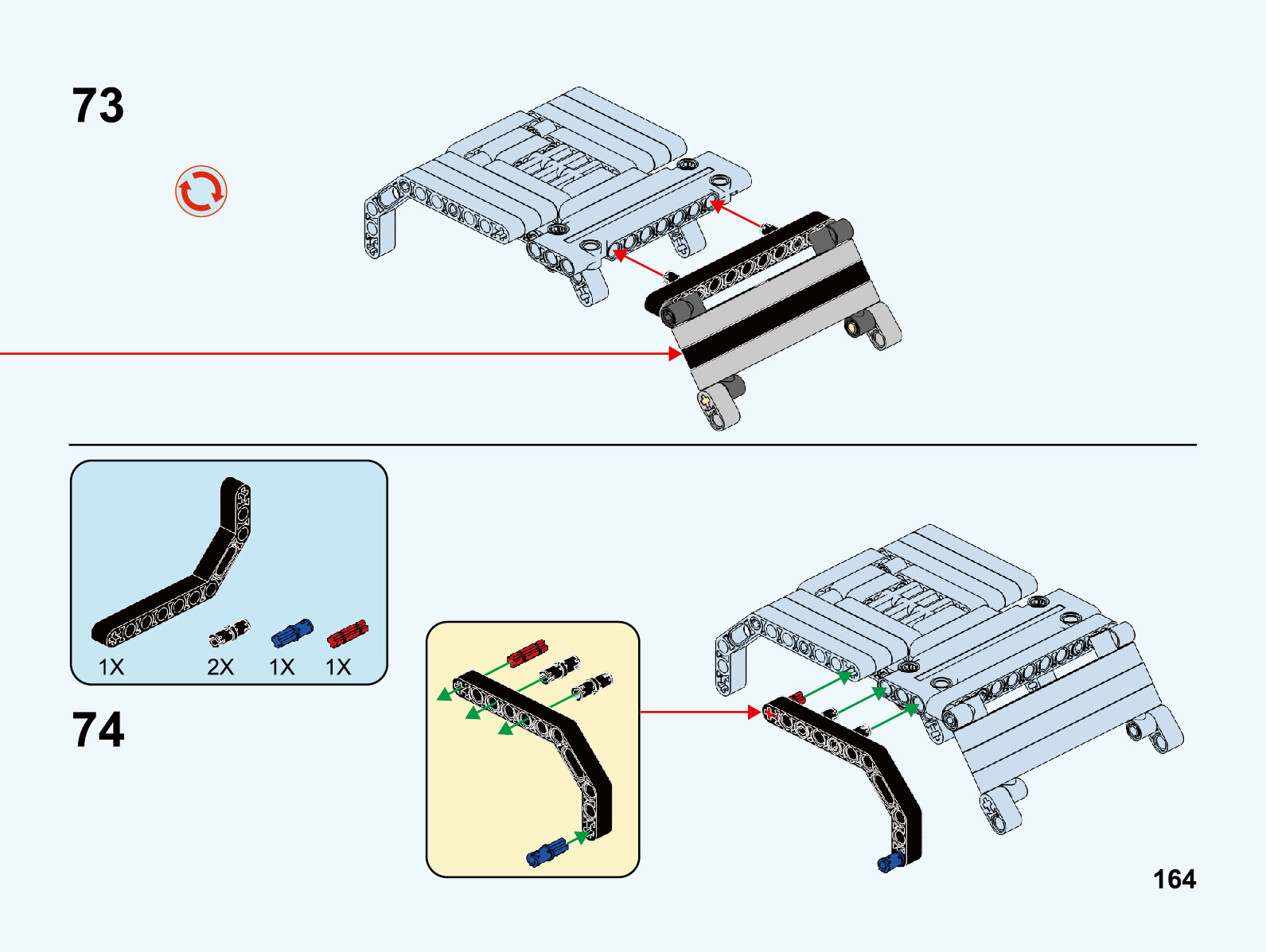 73

1X 2X 1X 1X

74

164