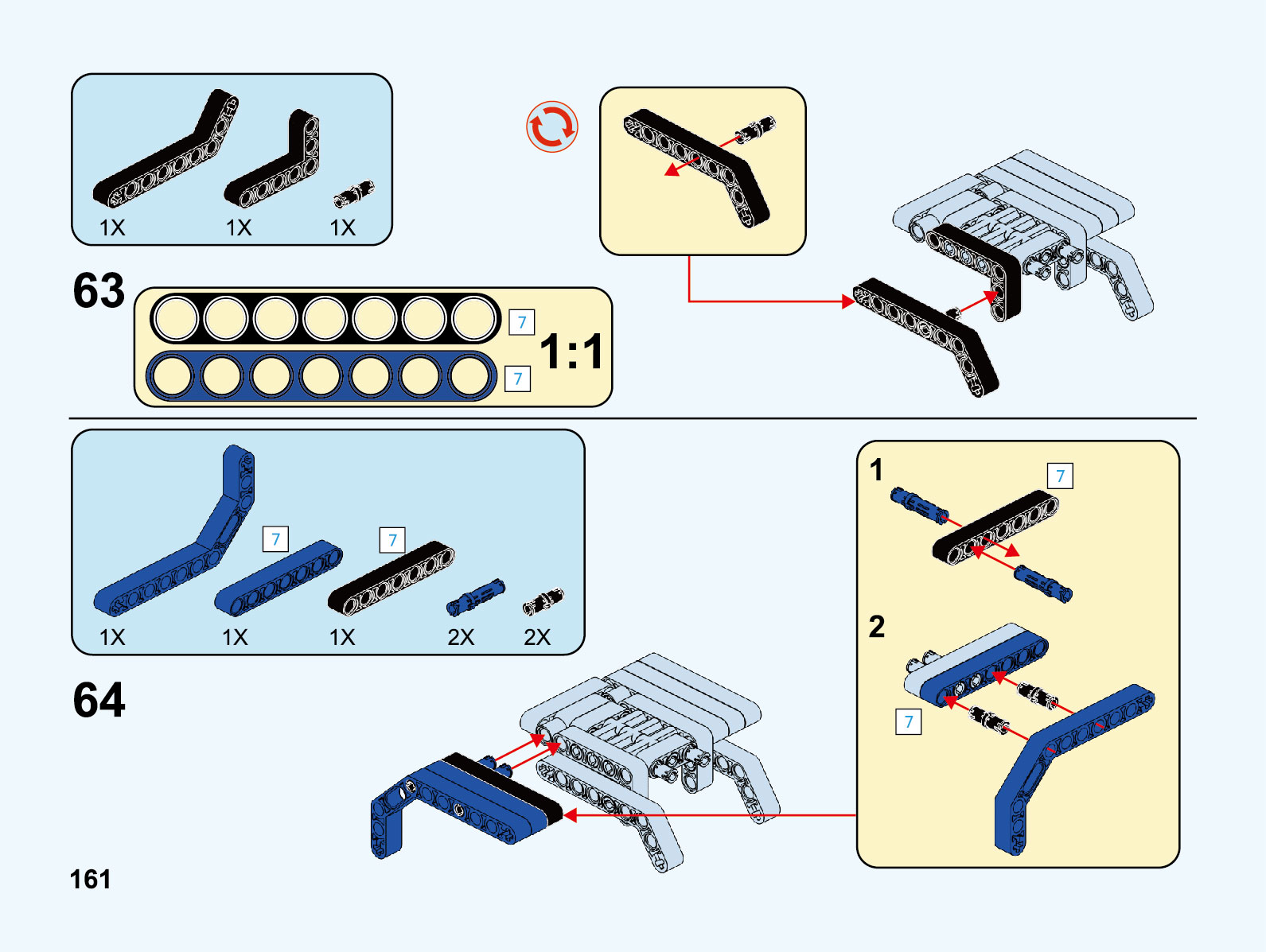 1X
1X
1X

63

7
7
1:1

7
7
1X
1X
1X
2X
2X

64

1
7

2
7

161