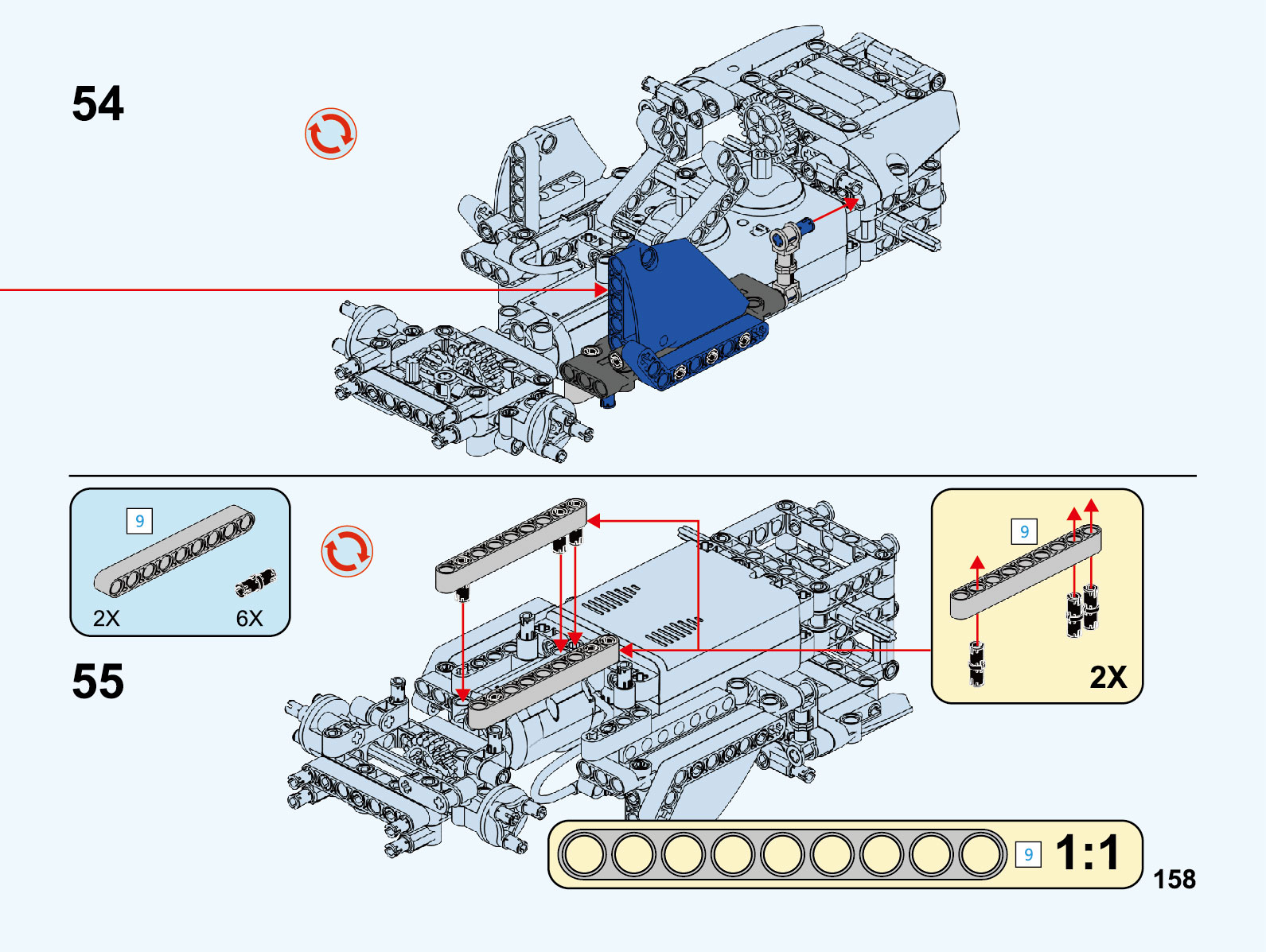 54

9

2X

6X

55

9

2X

9

1:1

158