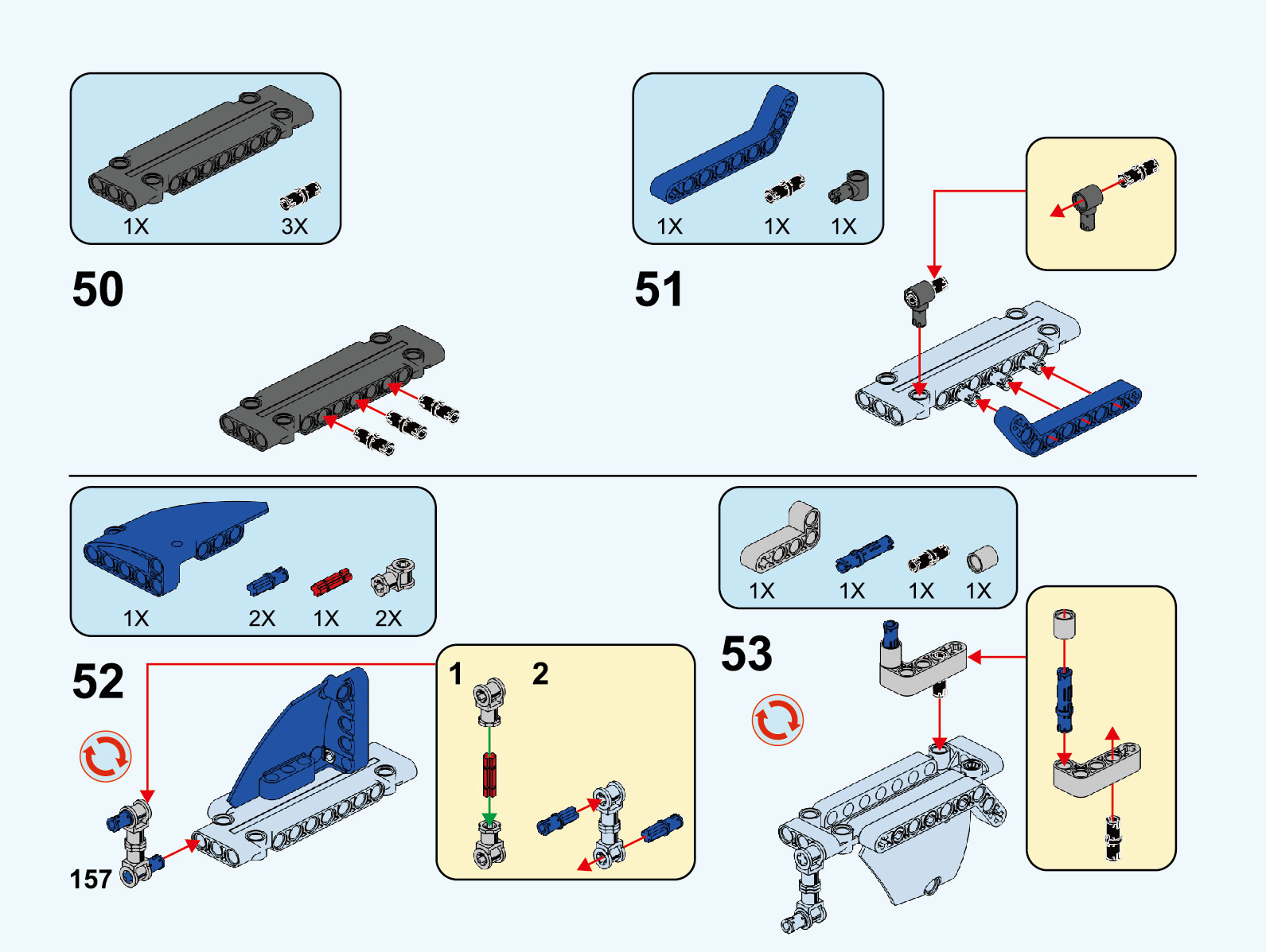 1X 3X

50

1X 1X 1X

51

1X 2X 1X 2X

52

1 2

157

1X 1X 1X 1X

53