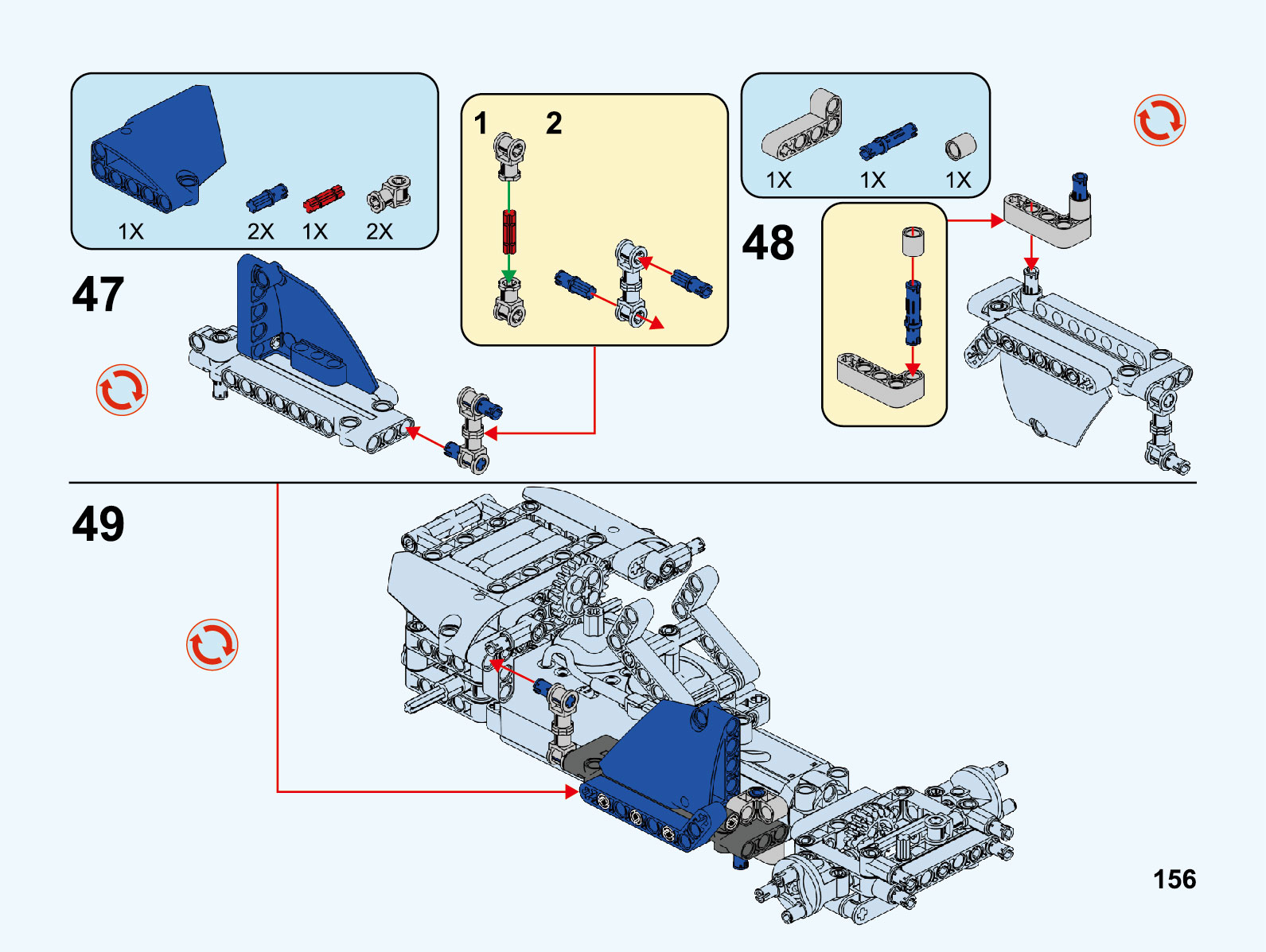 1X 2X 1X 2X

47

1 2

1X 1X 1X

48

49

156