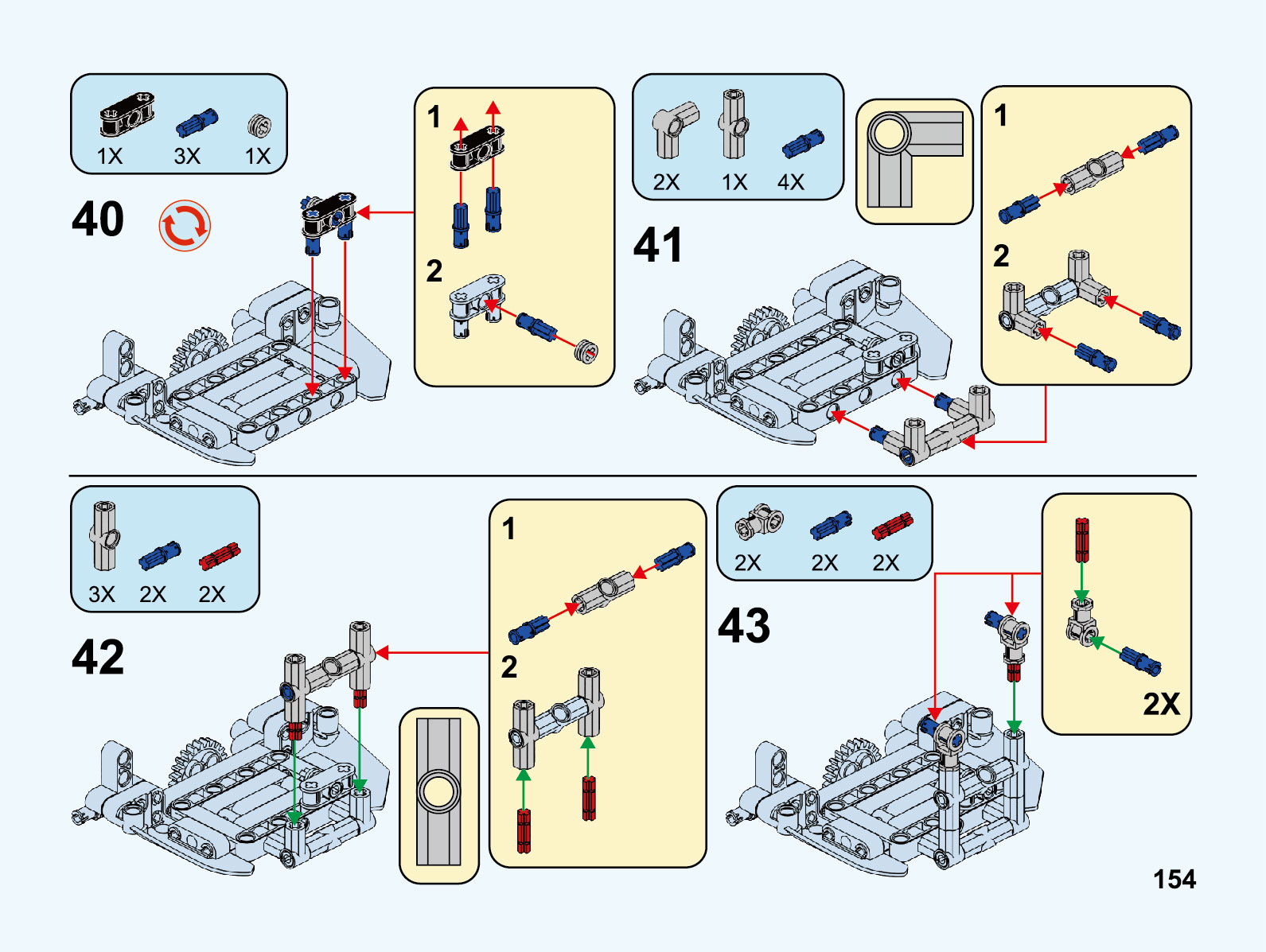 1X 3X 1X

40

1

2

2X 1X 4X

41

1

2

3X 2X 2X

42

1

2

2X 2X 2X

43

2X

154