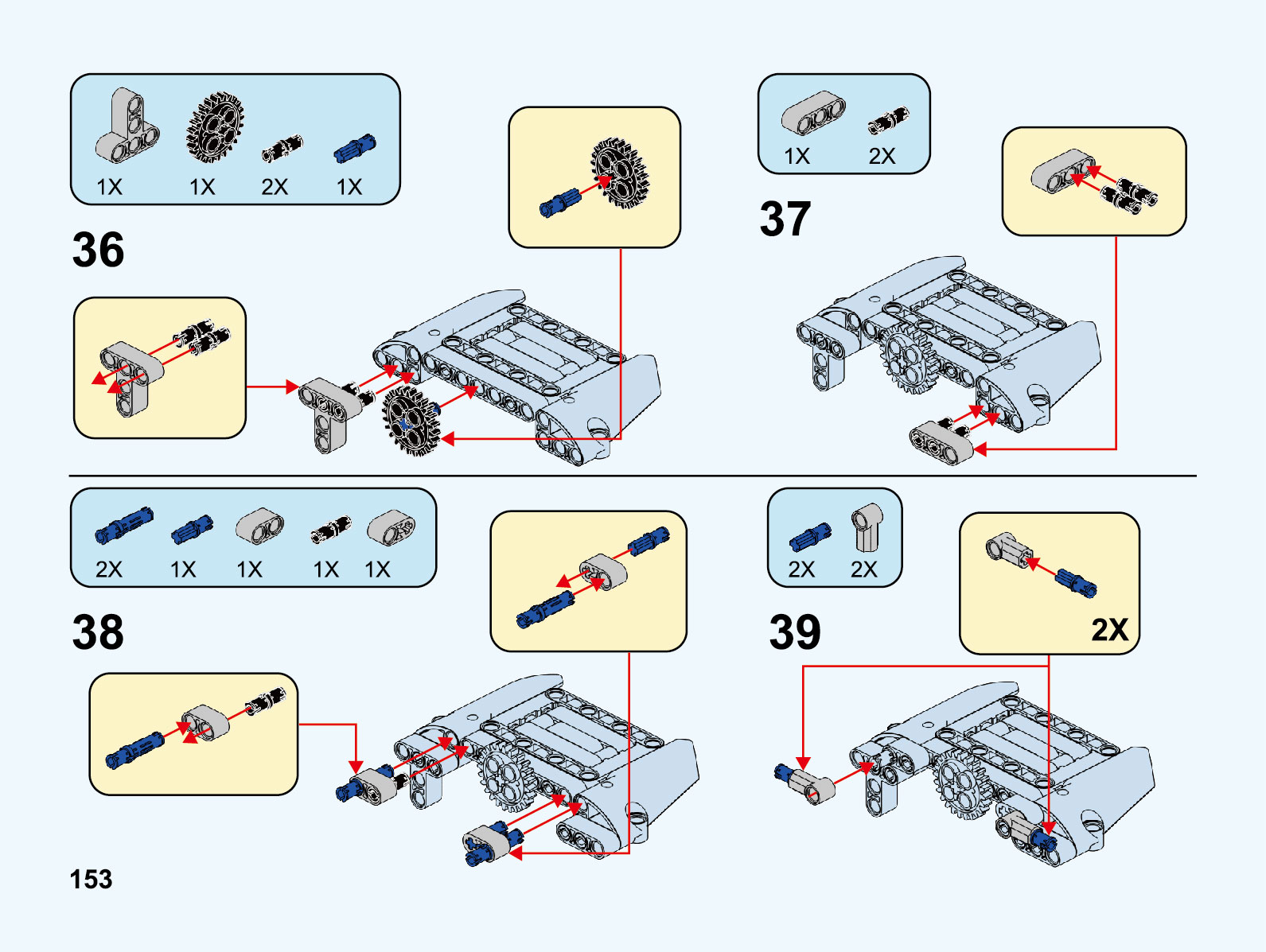 1X 1X 2X 1X

36

1X 2X

37

2X 1X 1X 1X 1X

38

2X 2X

39

2X

153