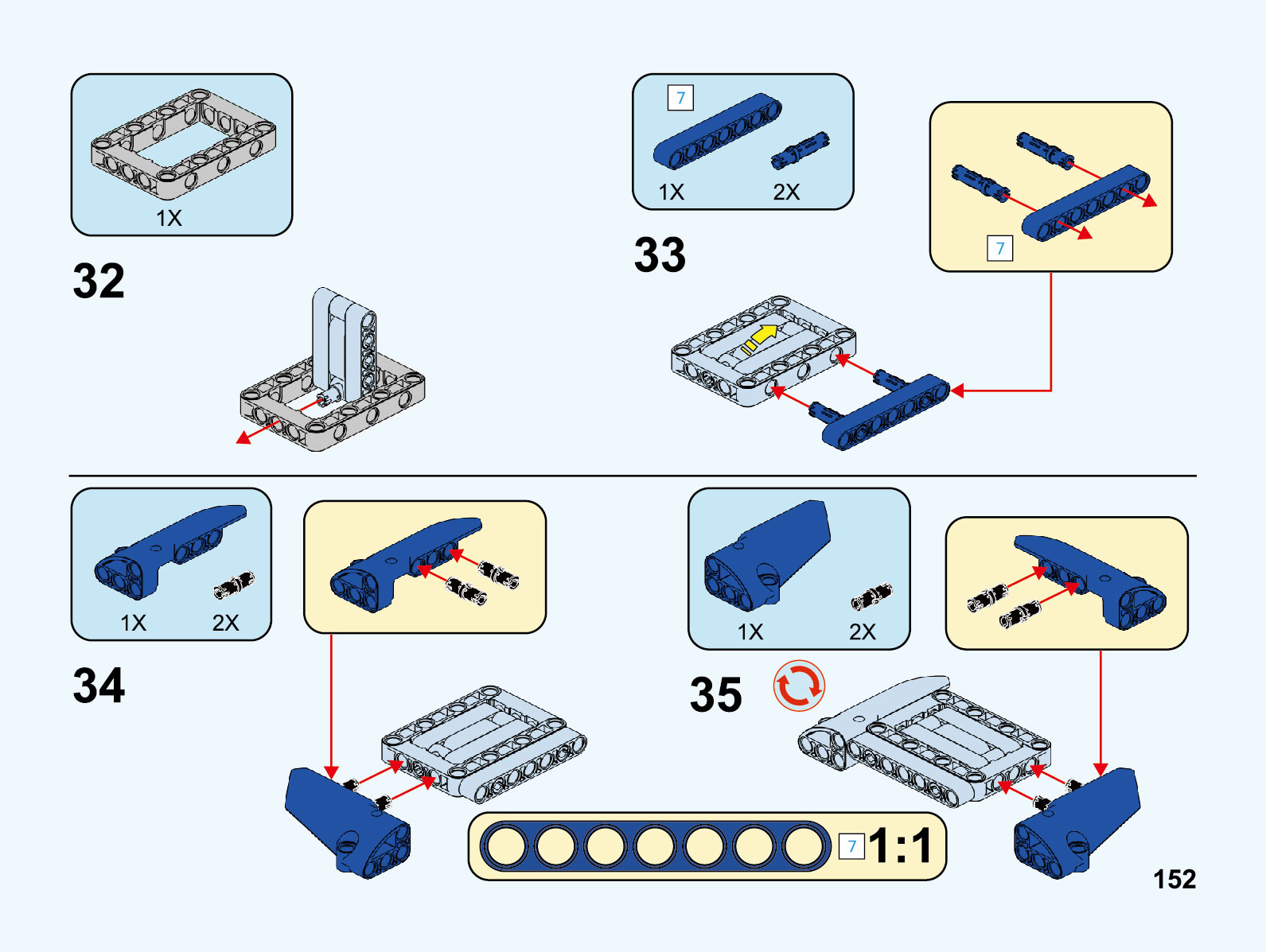 1X

32

7

1X 2X

33

7

1X 2X

34

1X 2X

35

7 1:1

152