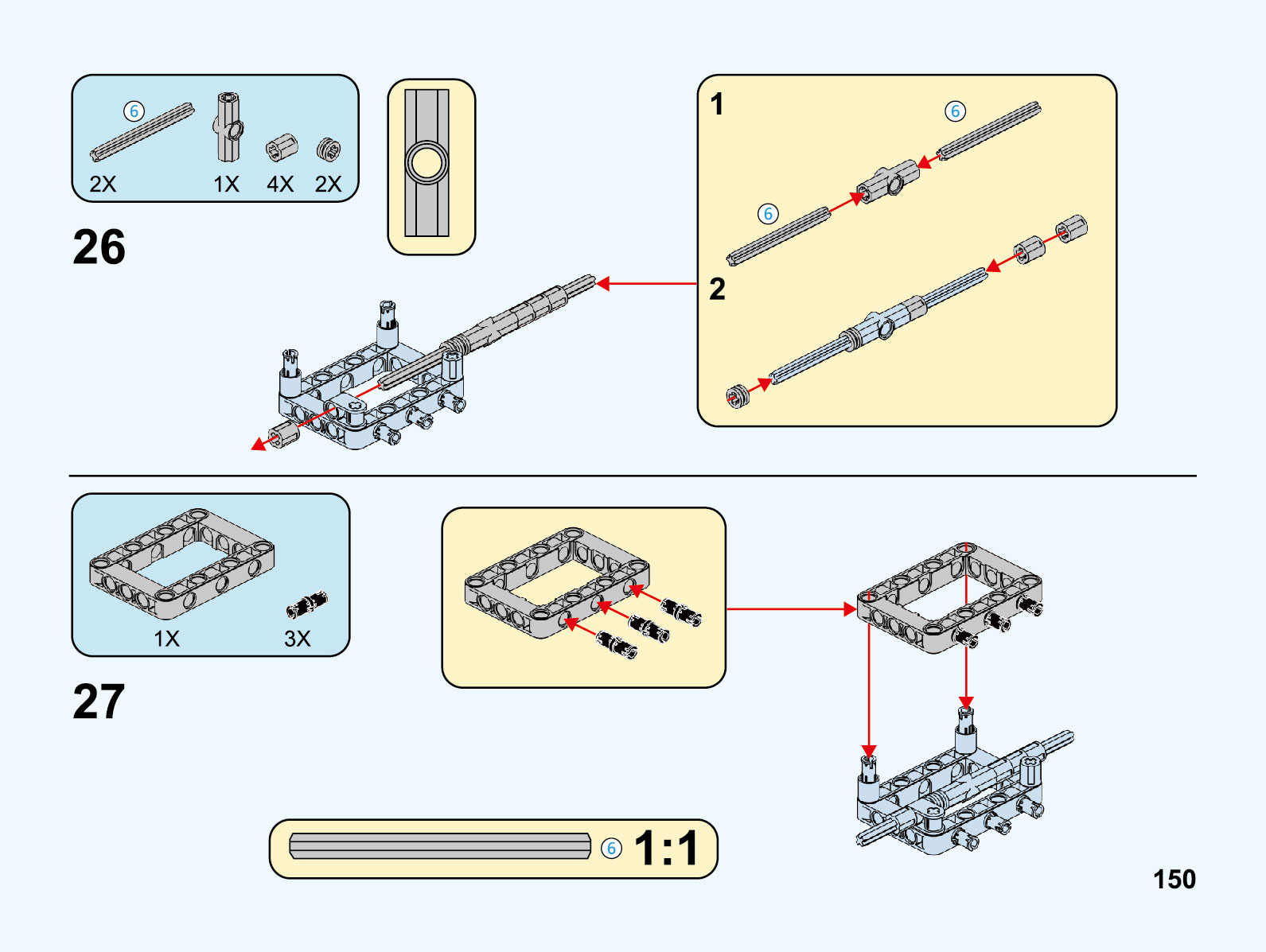 6
2X 1X 4X 2X

26

1
6
6
2

1X 3X

27

6 1:1

150