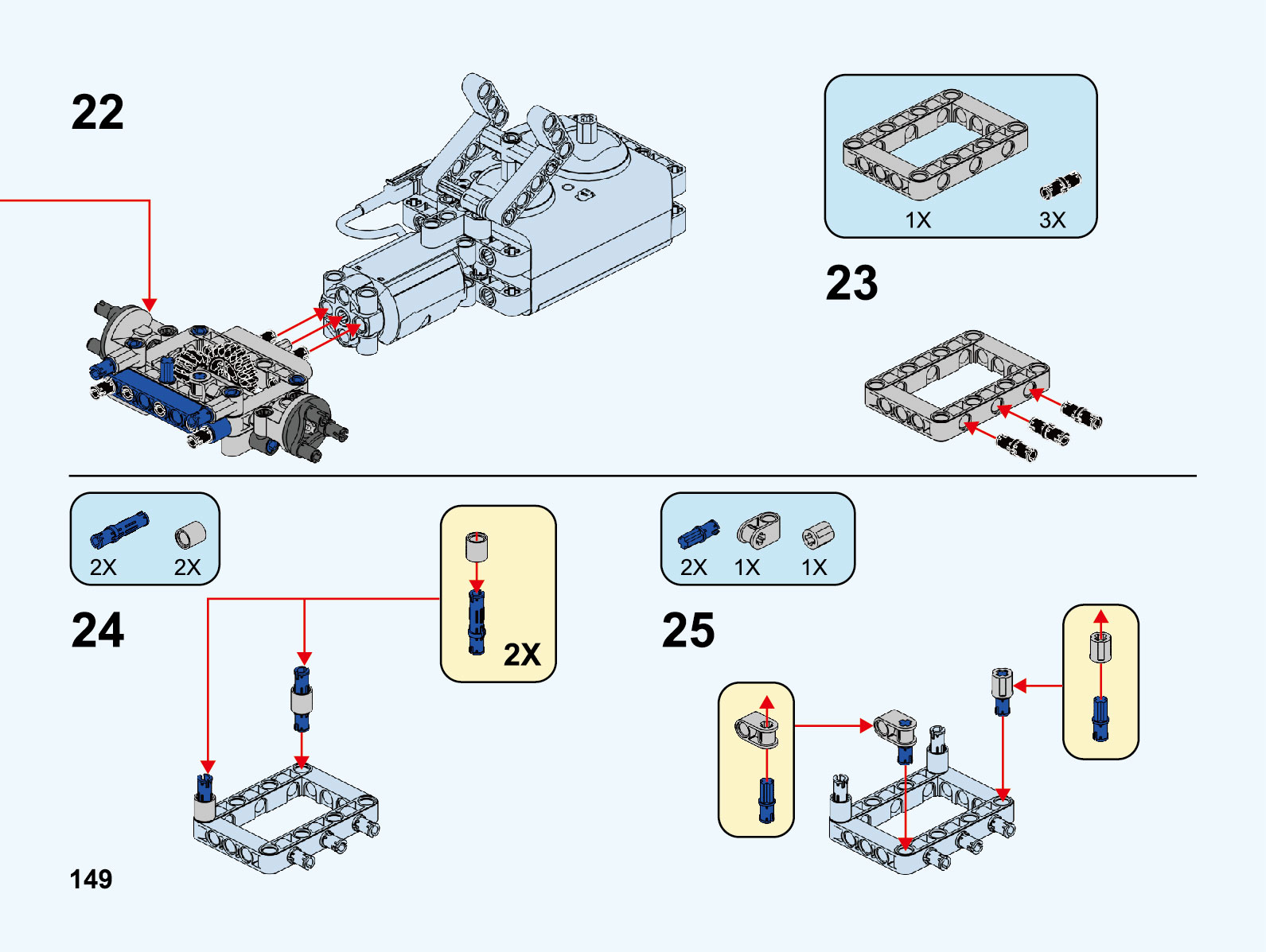 22

1X 3X

23

2X 2X

24

2X

2X 1X 1X

25

149