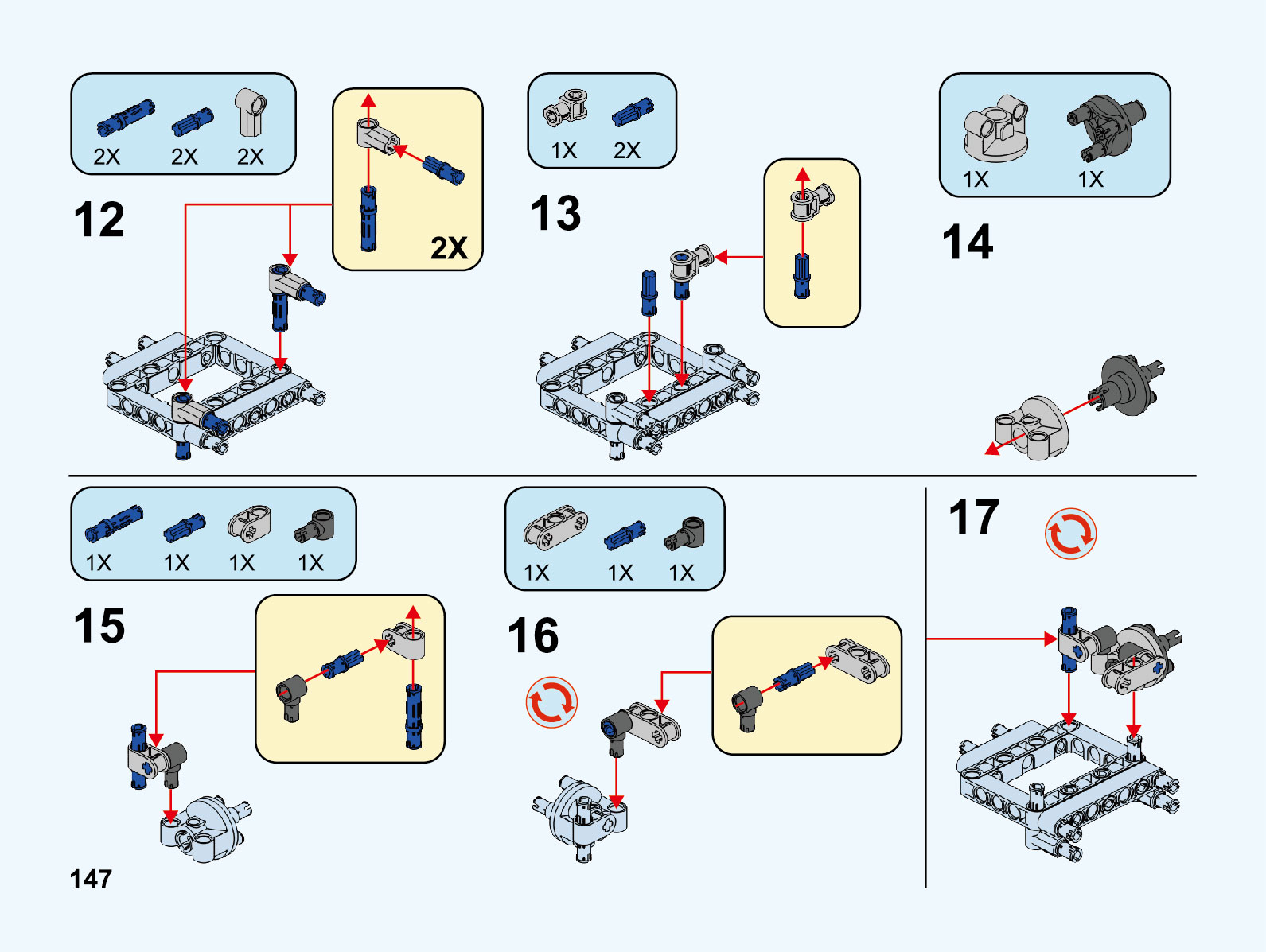 2X 2X 2X

12

2X

1X 2X

13

1X 1X

14

1X 1X 1X 1X

15

1X 1X 1X

16

17

147