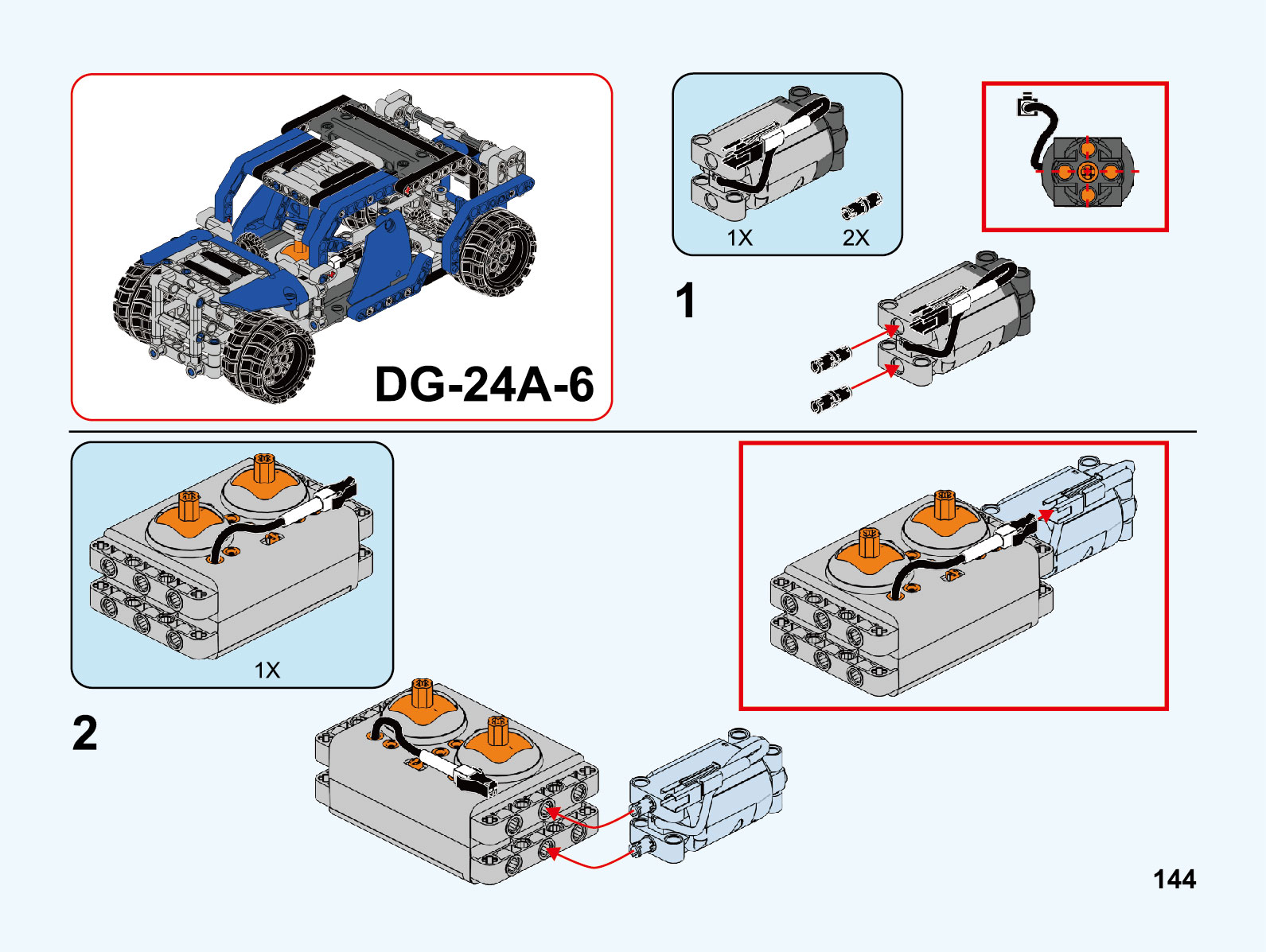 DG-24A-6

1X 2X

1

1X

2

144