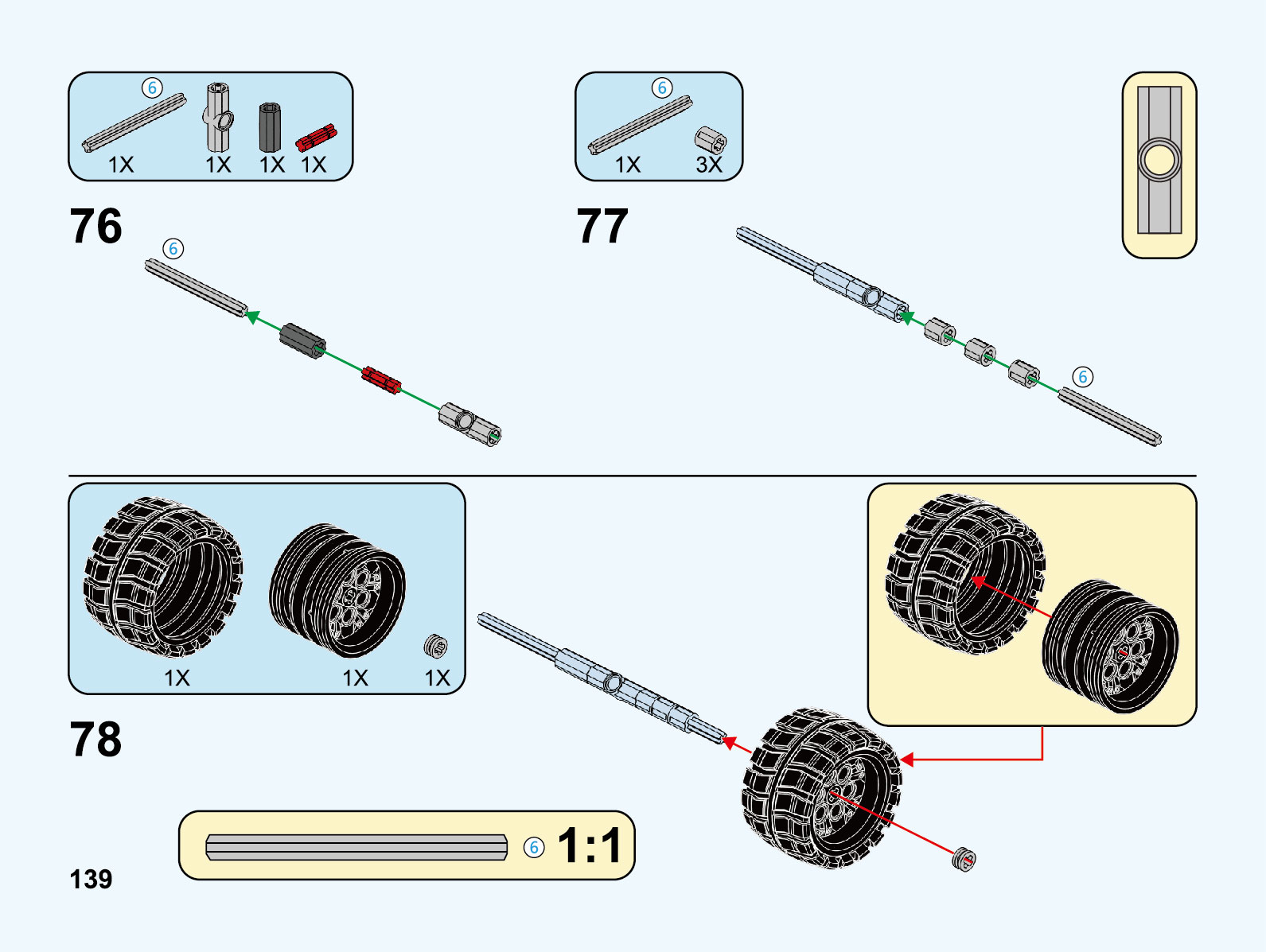 6
1X 1X 1X 1X

76

6

6
1X 3X

77

6

1X 1X 1X

78

6 1:1

139