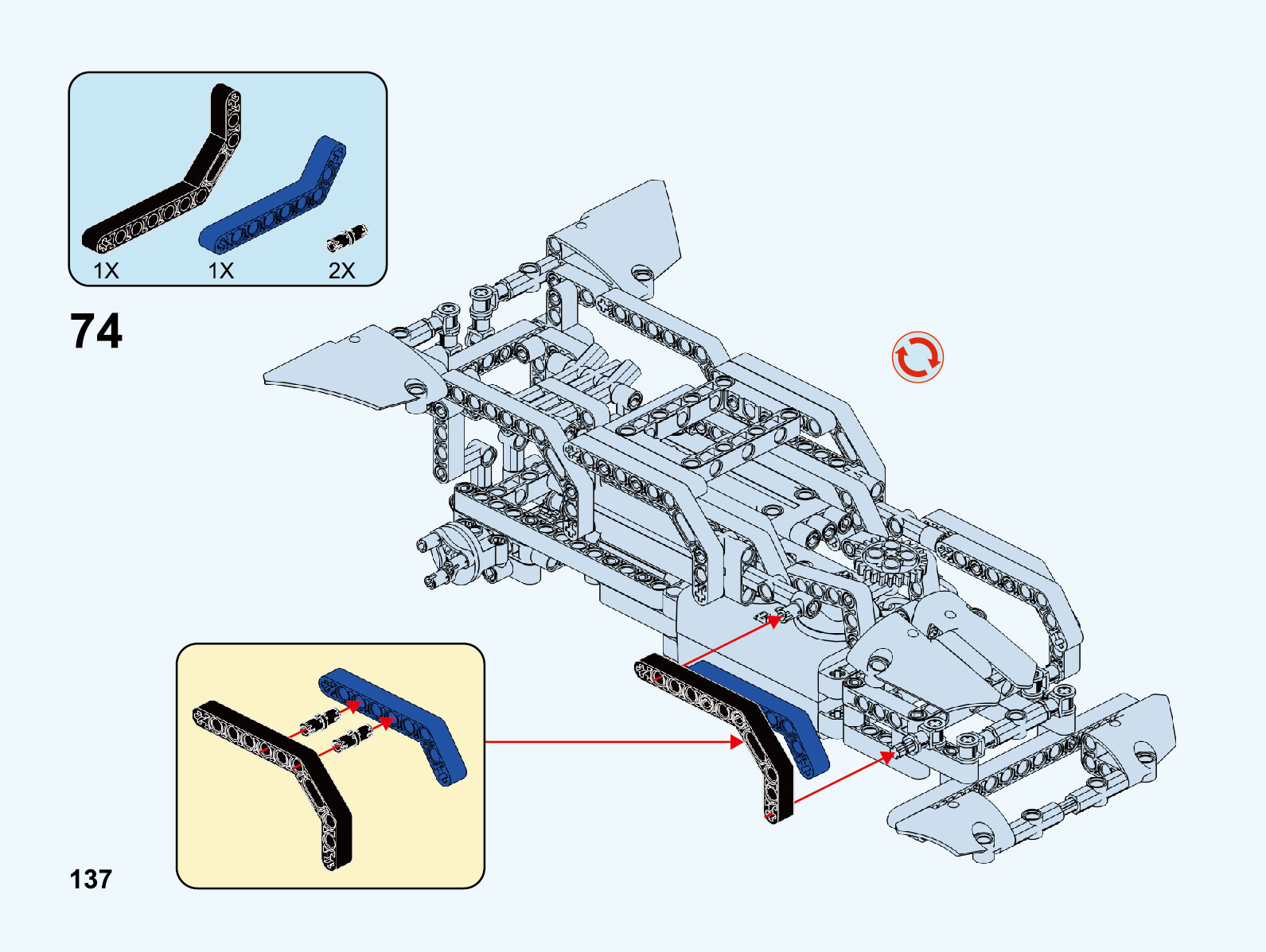 1X
1X
2X

74

137