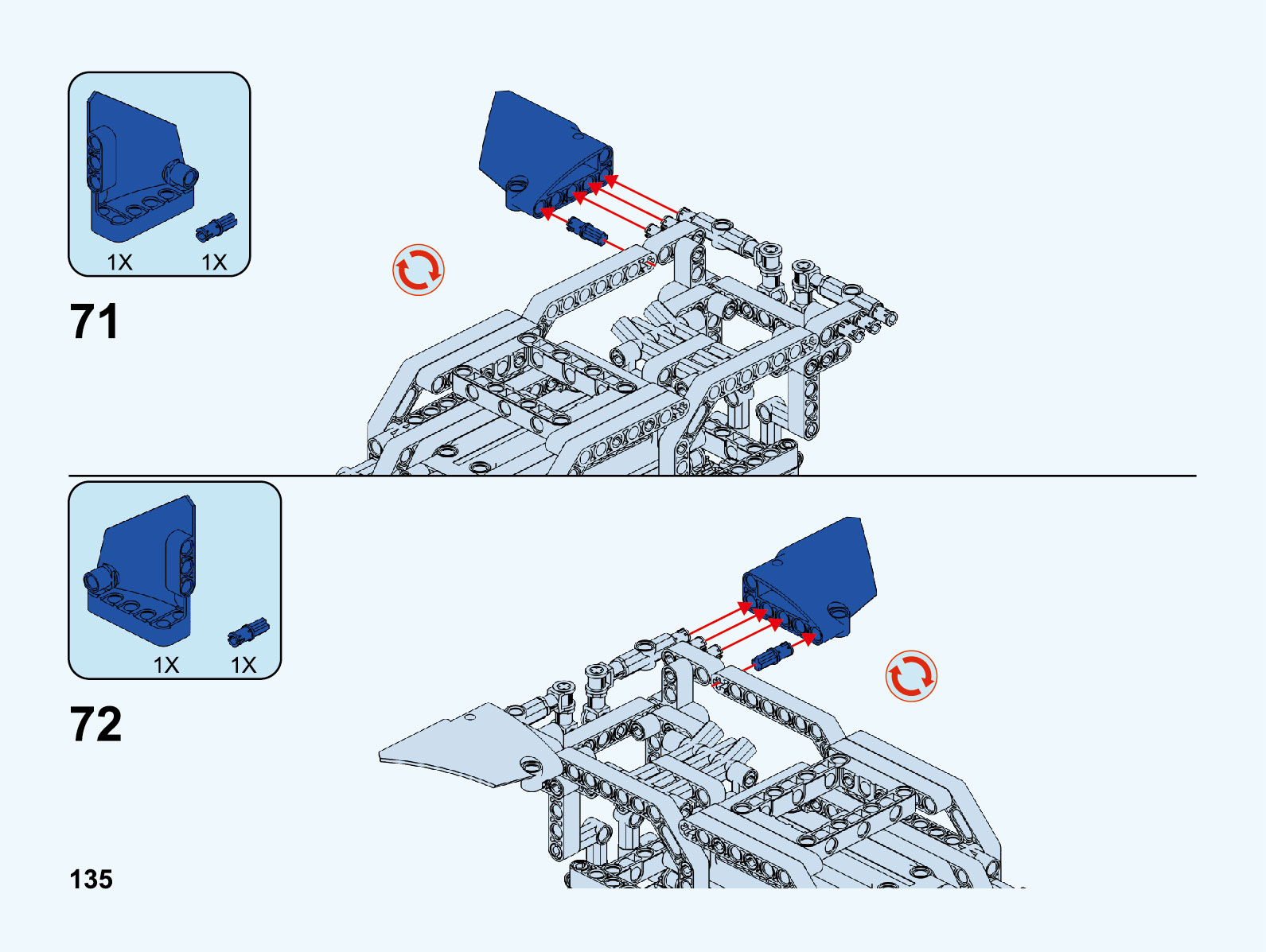 1X 1X

71

1X 1X

72

135