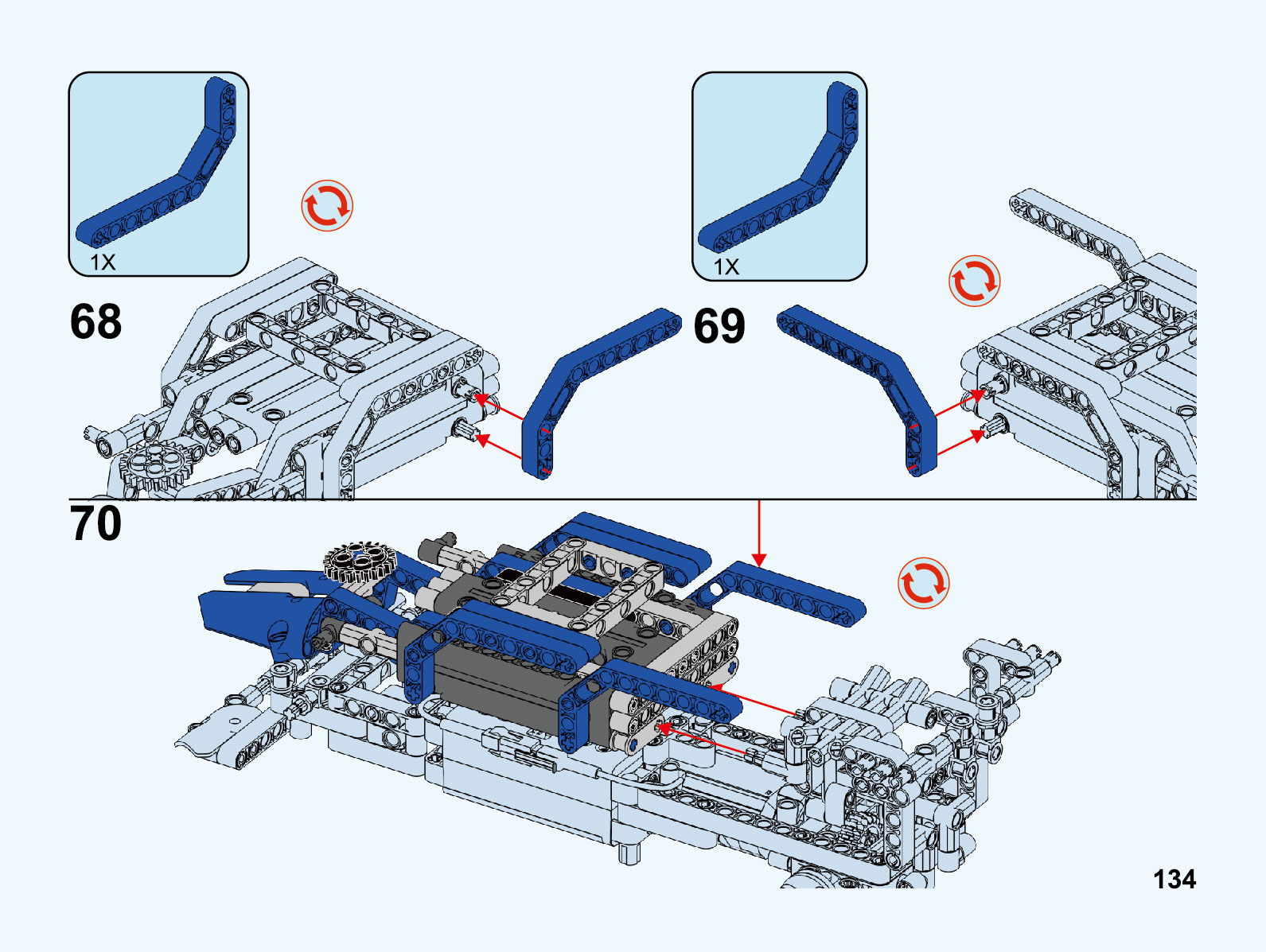 1X

68

1X

69

70

134