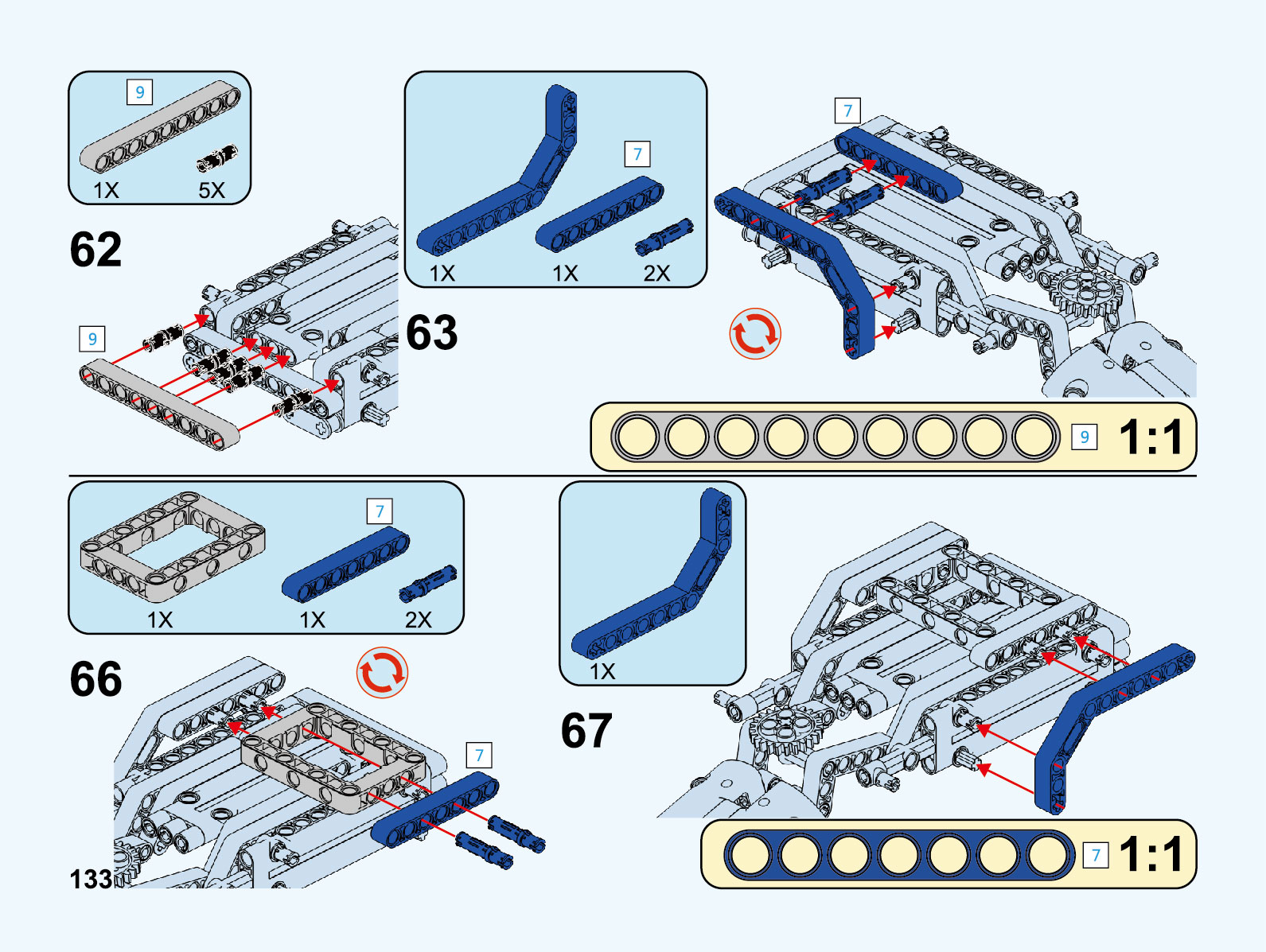 9
1X 5X

62

9

7
1X 1X 2X

63

7

9 1:1

7
1X 1X 2X

66

7

1X

67

7 1:1

133