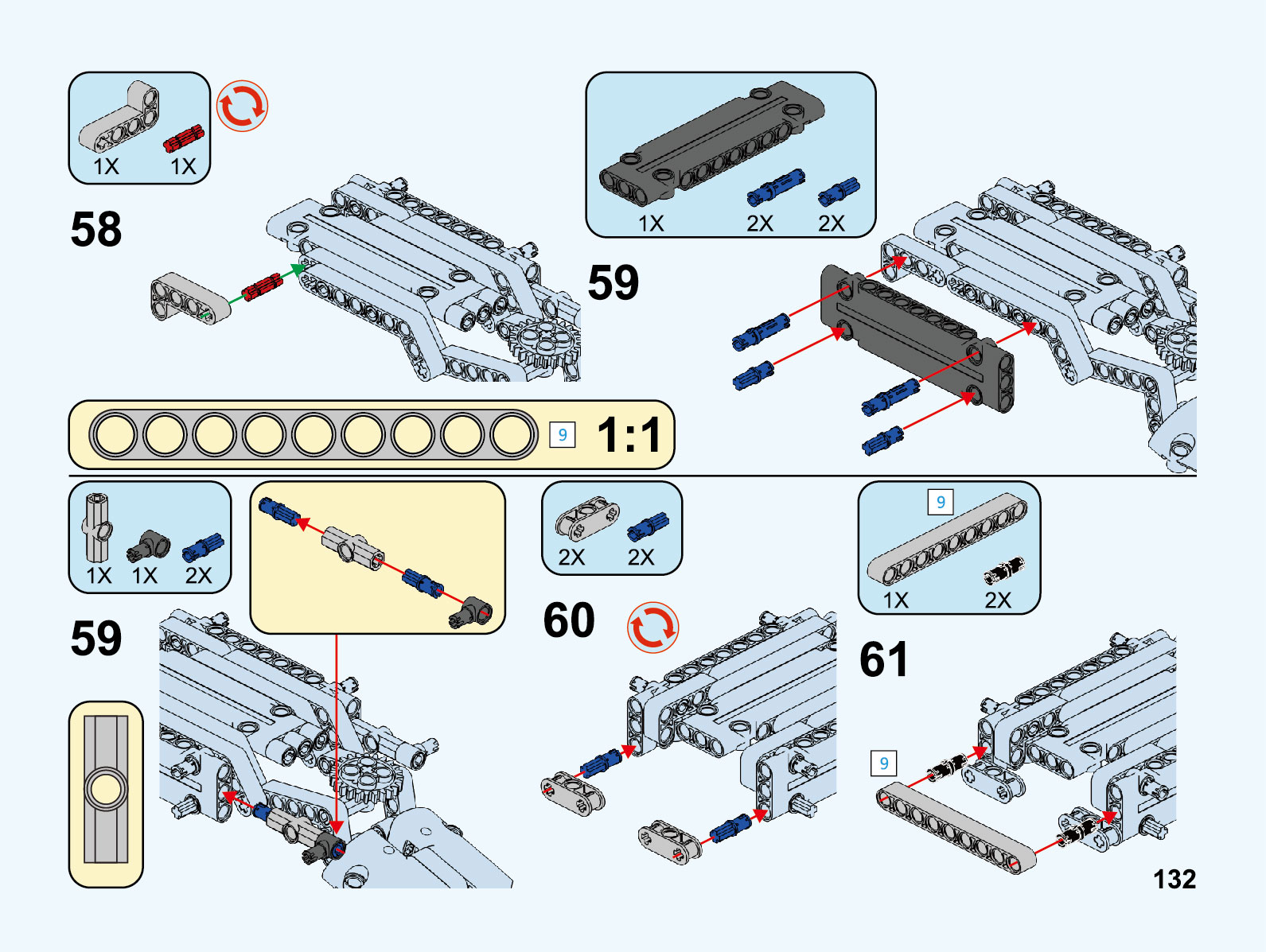 1X 1X

58

1X 2X 2X

59

9 1:1

1X 1X 2X

59

2X 2X

60

9

1X 2X

61

9

132