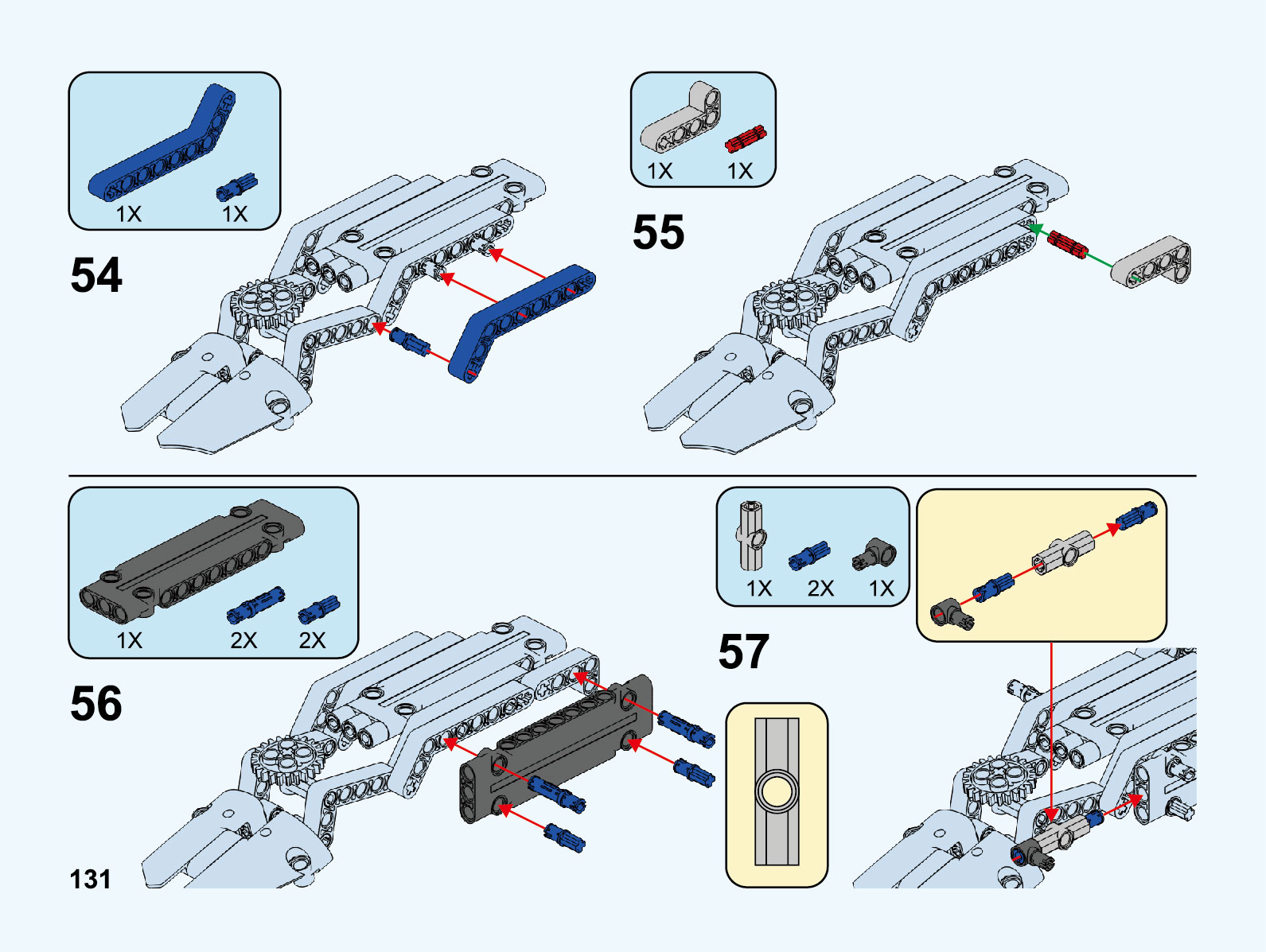 1X 1X

54

1X 1X

55

1X 2X 2X

56

1X 2X 1X

57

131