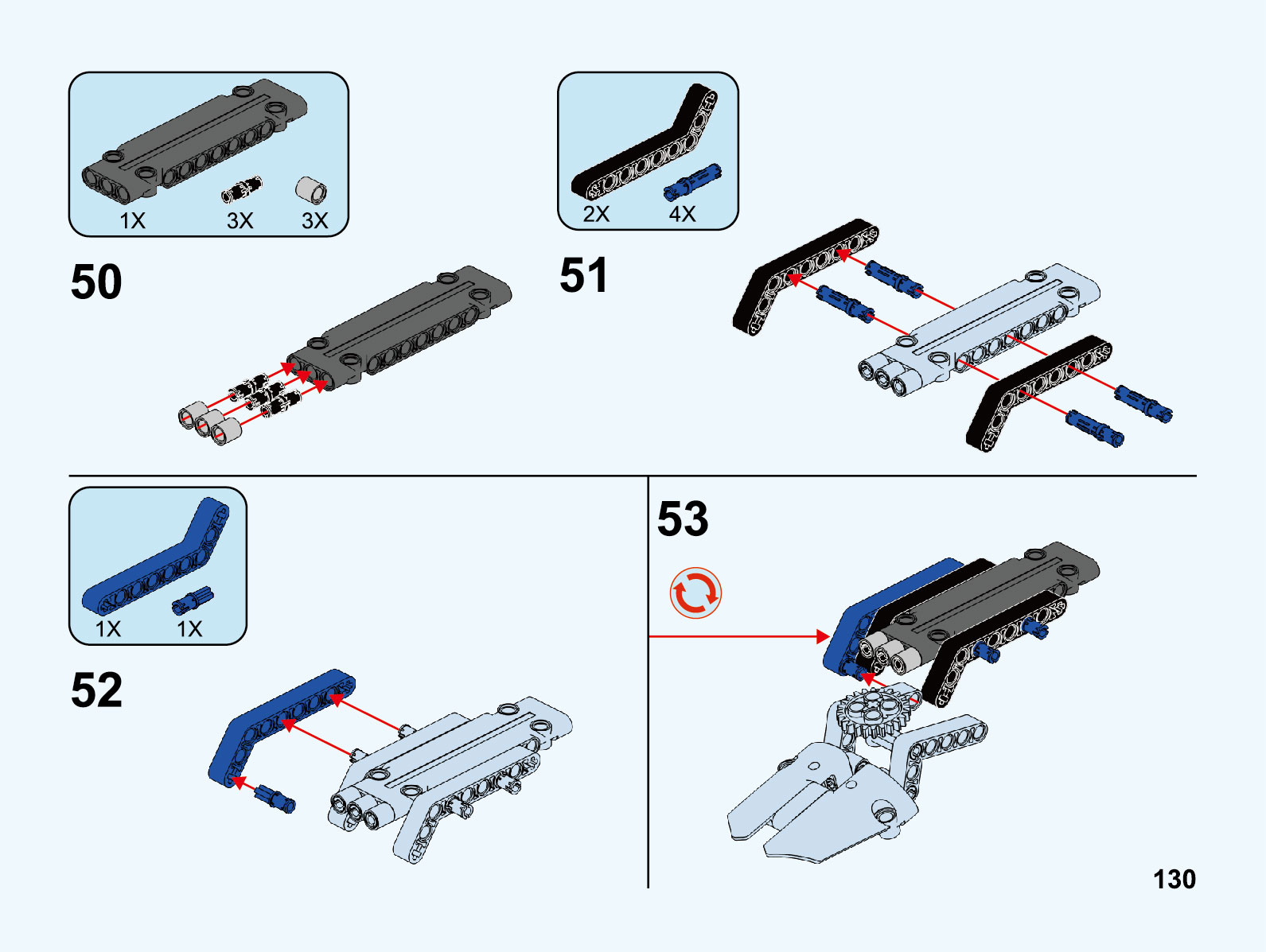 1X 3X 3X

50

2X 4X

51

1X 1X

52

53

130