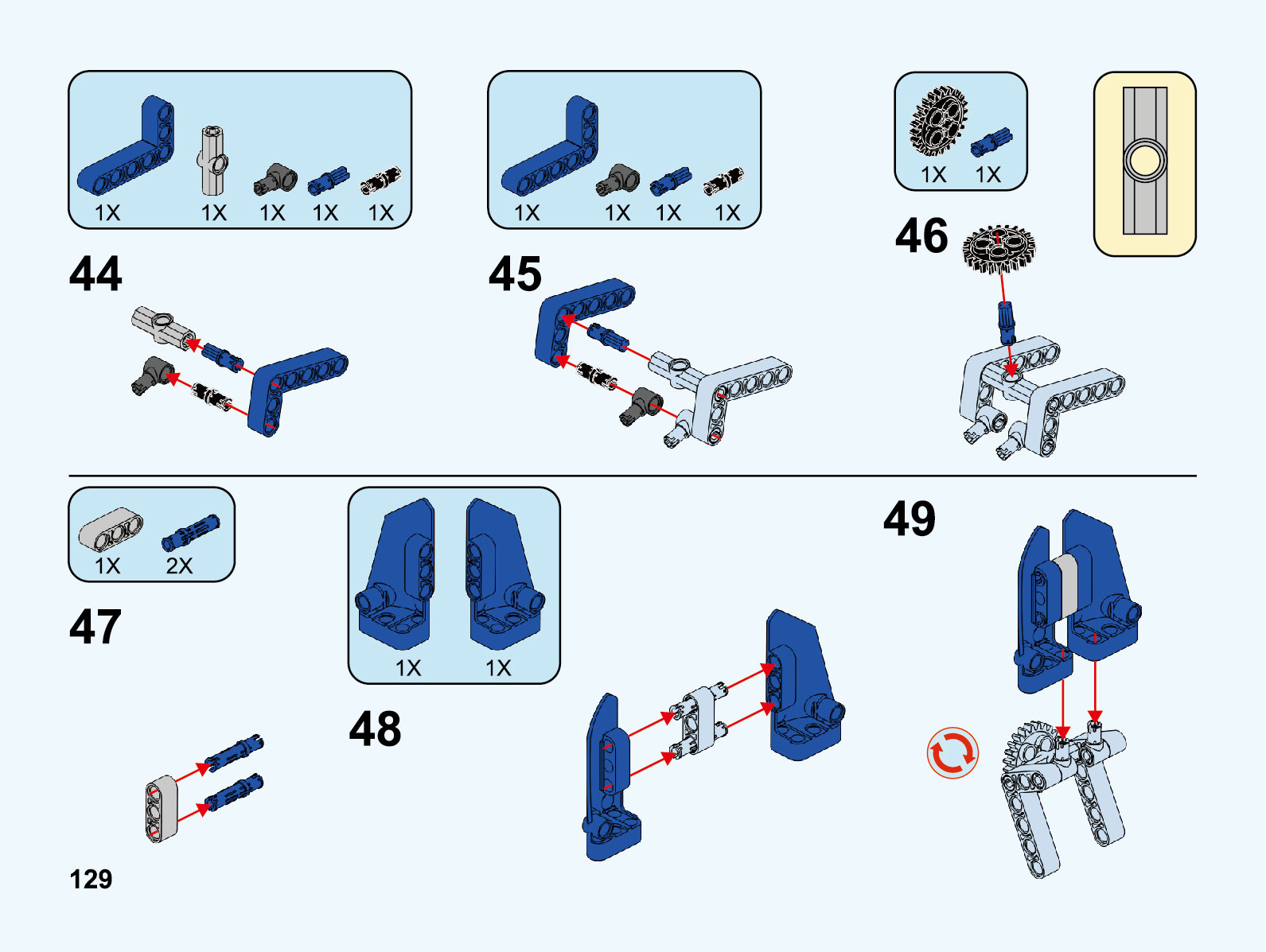 1X 1X 1X 1X 1X

44

1X 1X 1X 1X

45

1X 1X

46

1X 2X

47

1X 1X

48

49

129