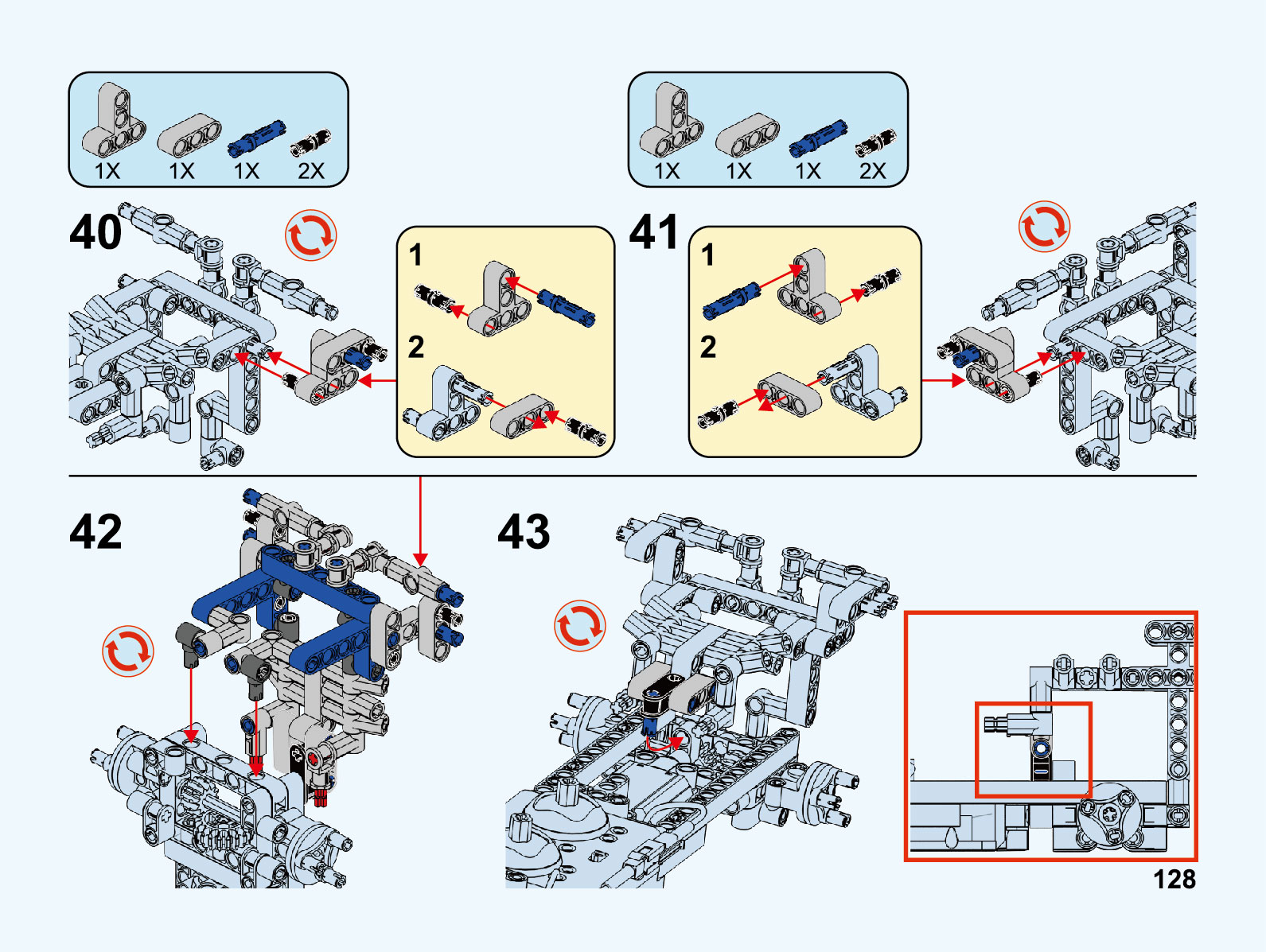 1X 1X 1X 2X

1X 1X 1X 2X

40

1

2

41

1

2

42

43

128