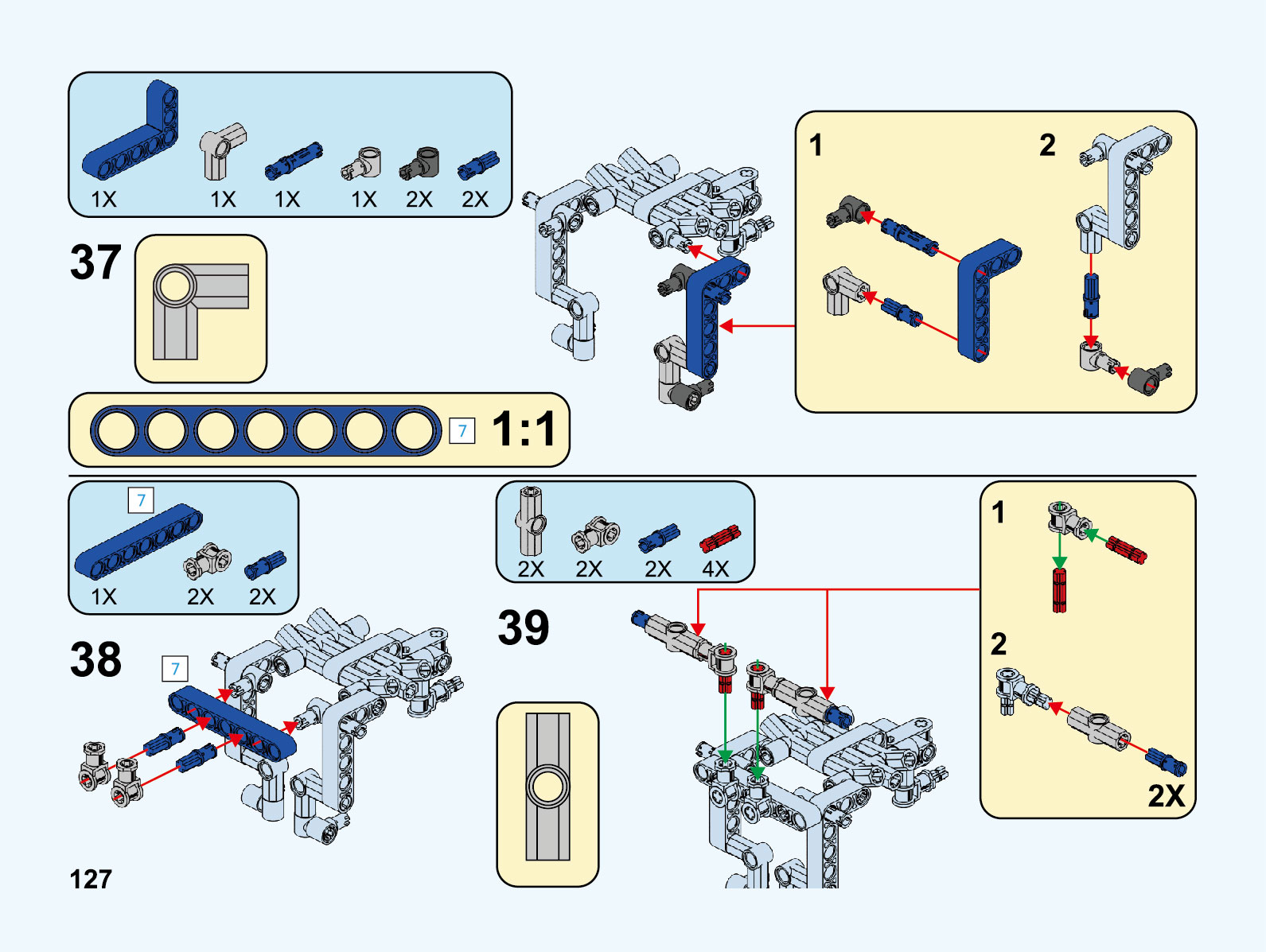 1X 1X 1X 1X 2X 2X

37

1

2

7 1:1

7

1X 2X 2X

38

7

2X 2X 2X 4X

39

1

2

2X

127