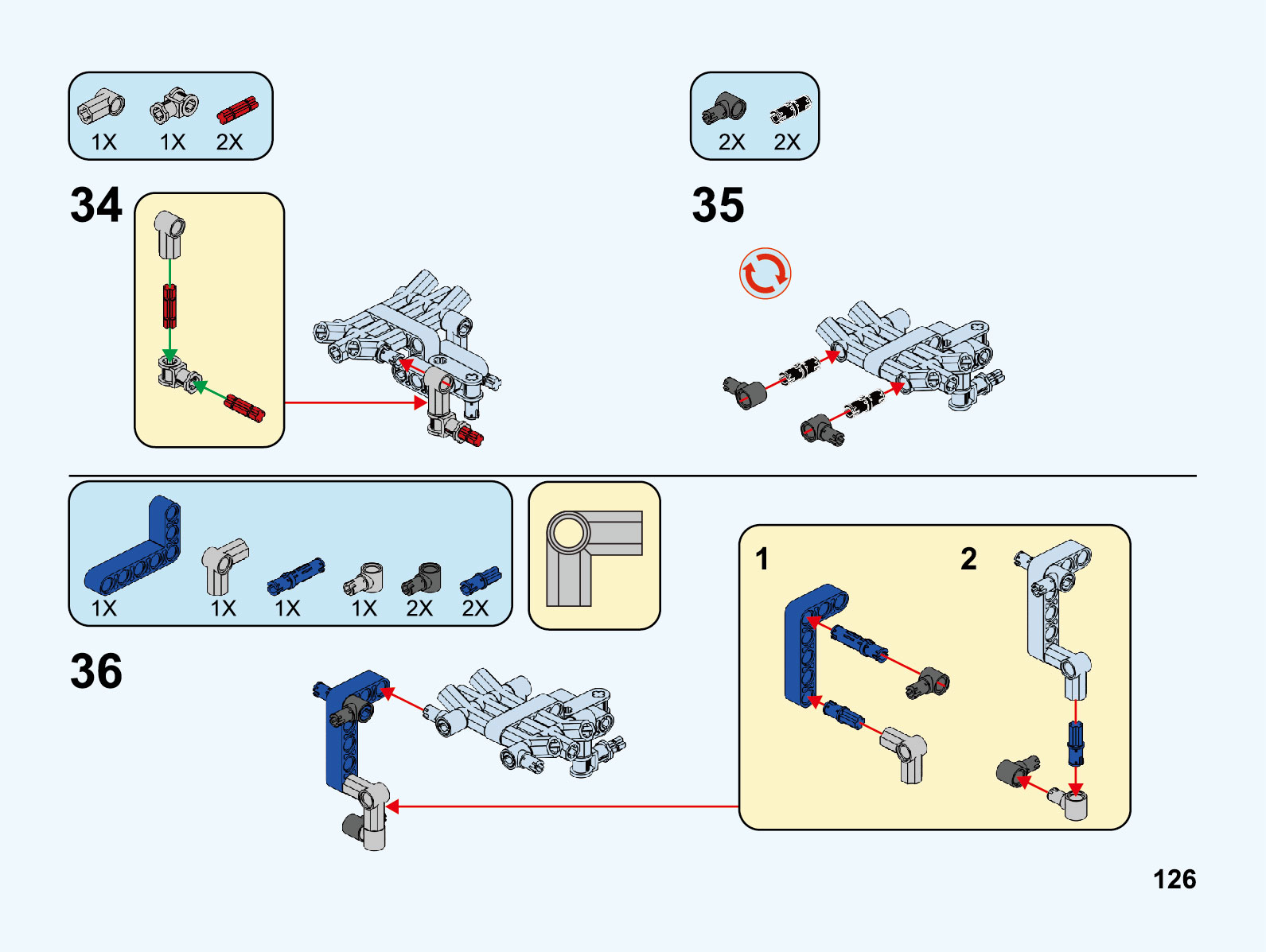 1X 1X 2X

34

2X 2X

35

1X 1X 1X 1X 2X 2X

36

1

2

126