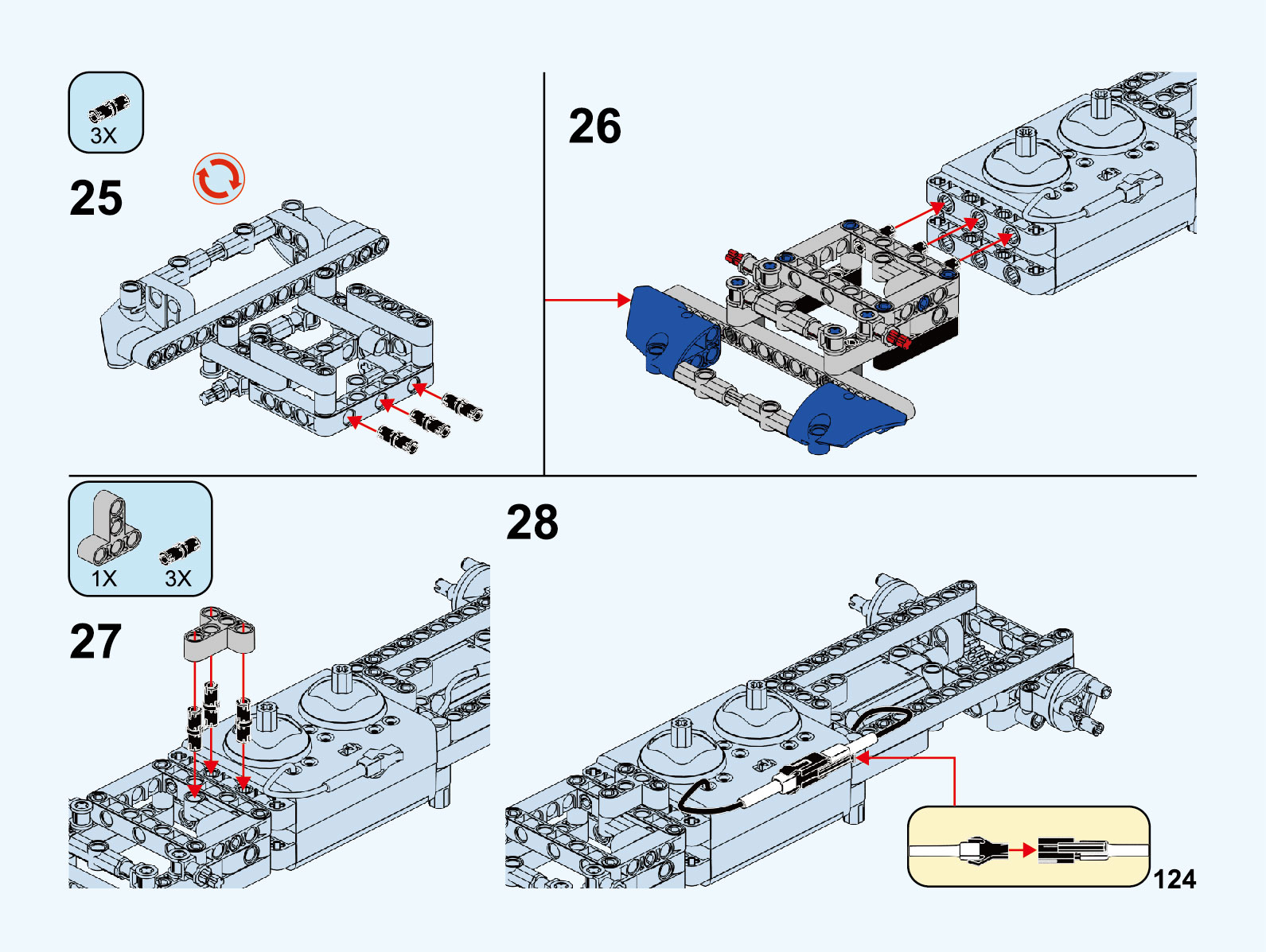 3X

25

26

1X 3X

27

28

124