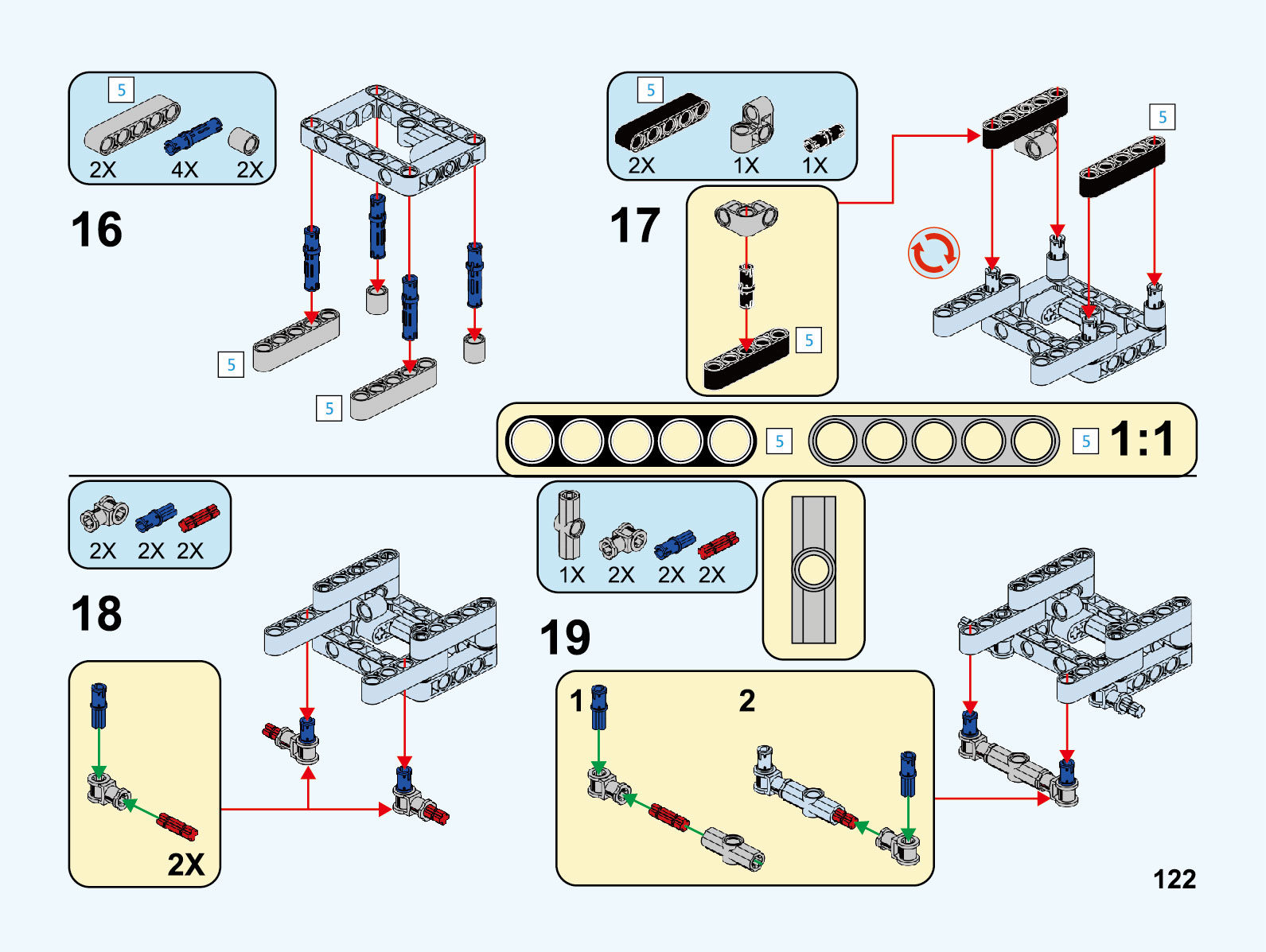 5
2X 4X 2X

16

5

5

5
2X 1X 1X

17

5

5

5 5 1:1

2X 2X 2X

18

2X

1X 2X 2X 2X

19

1 2

122