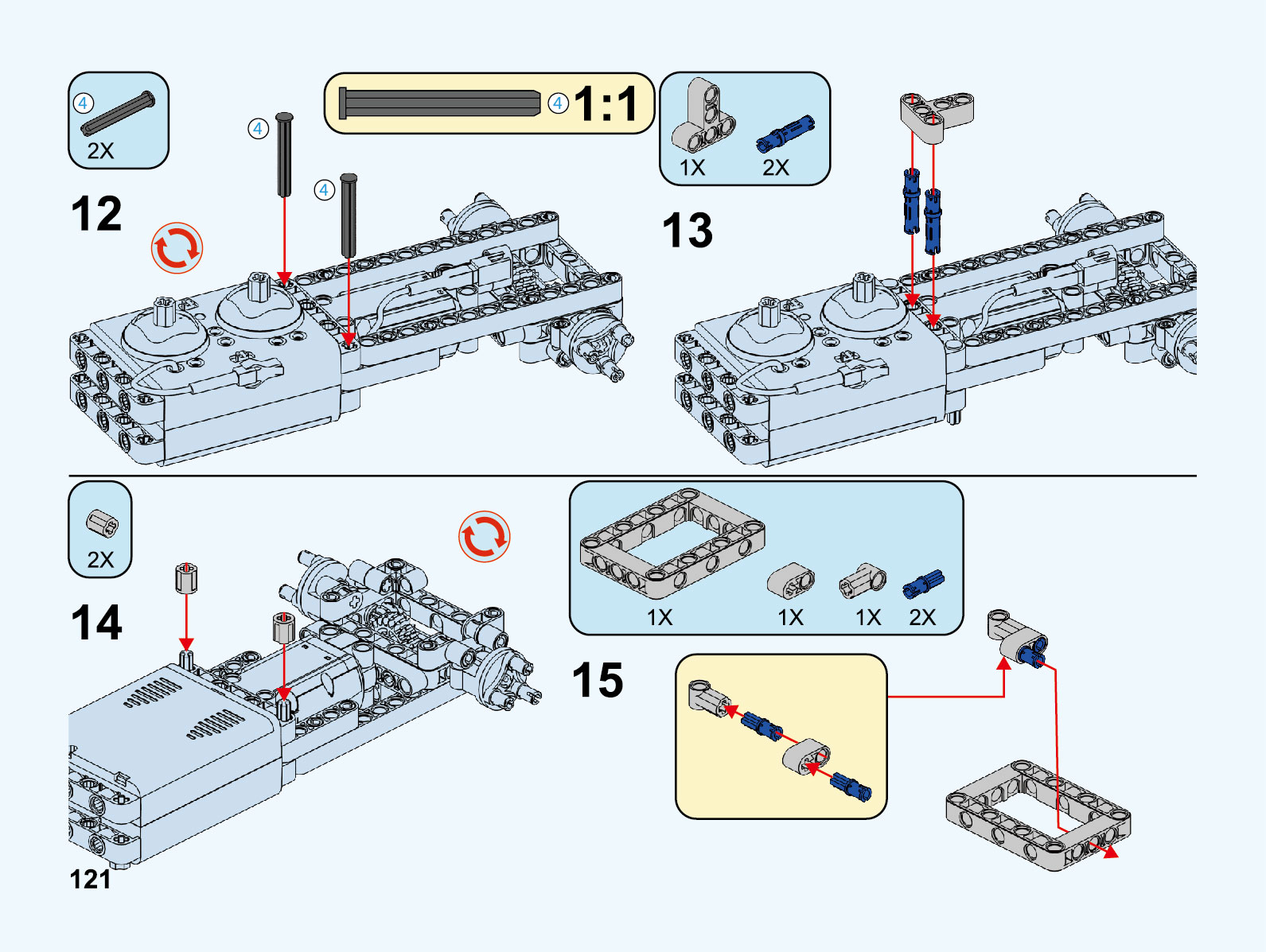 4
2X

4
1:1

1X
2X

12

4

4

13

2X

14

1X
1X
1X
2X

15

121