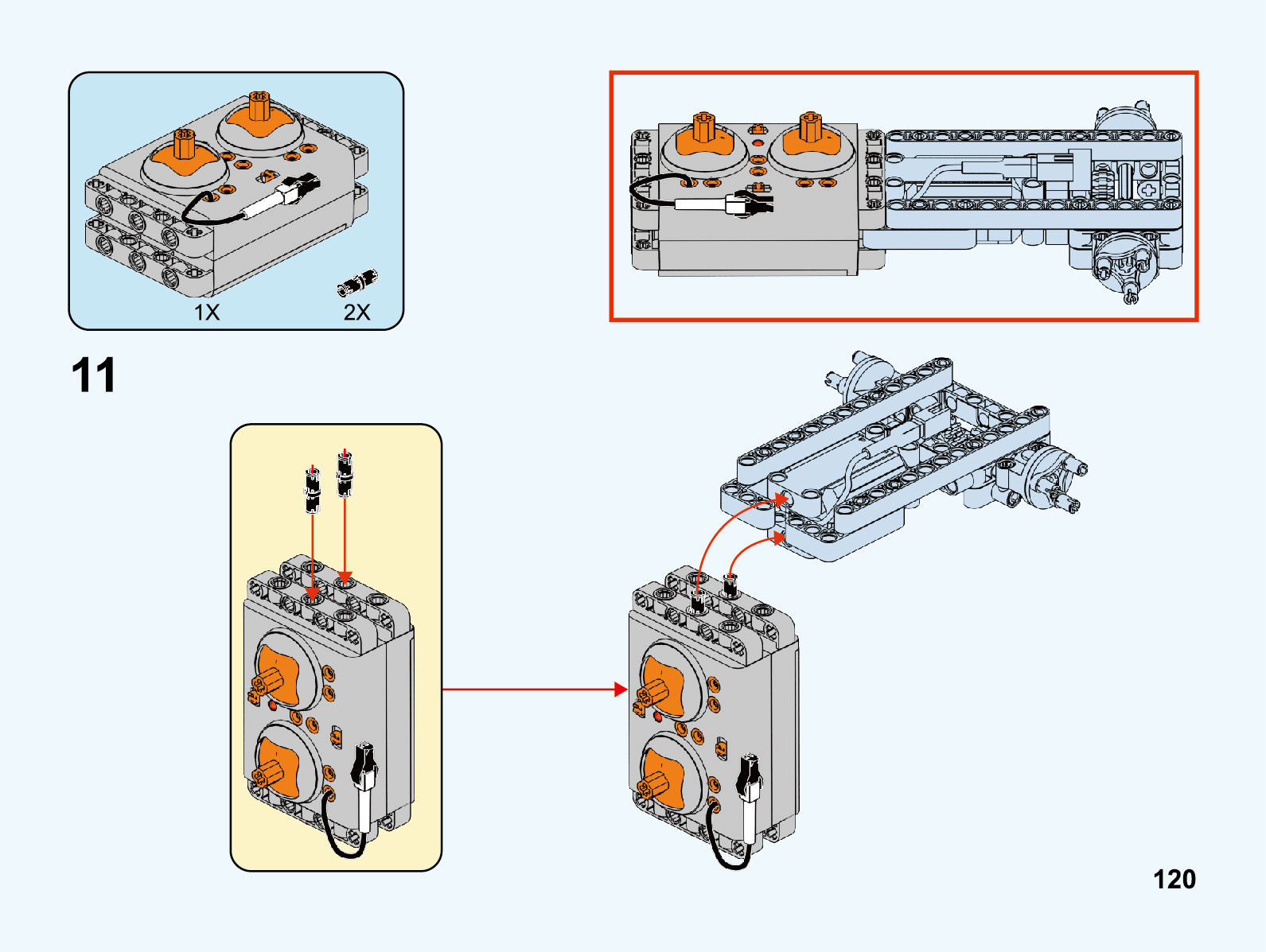 1X
2X

11

120