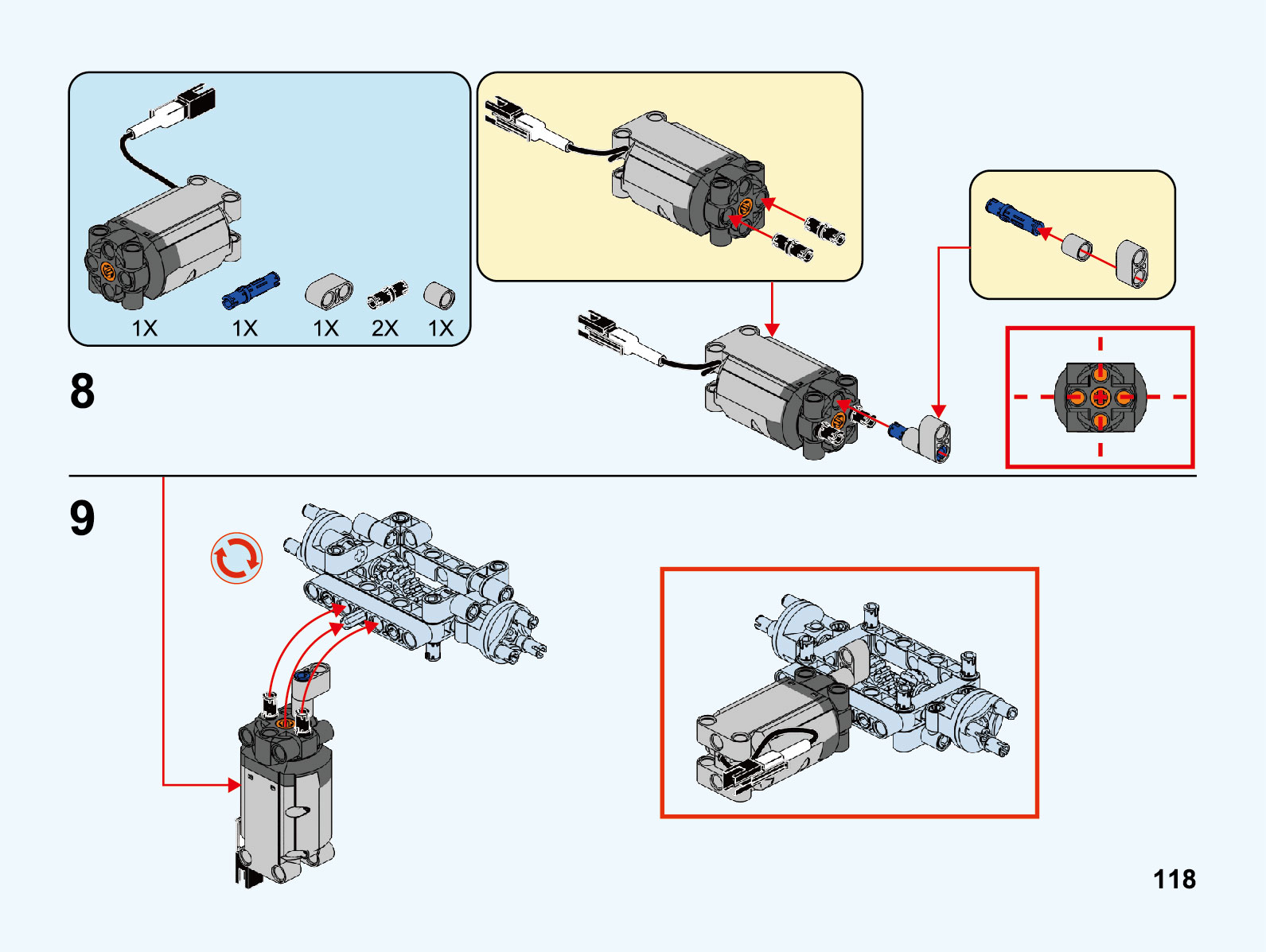 1X 1X 1X 2X 1X

8

9

118