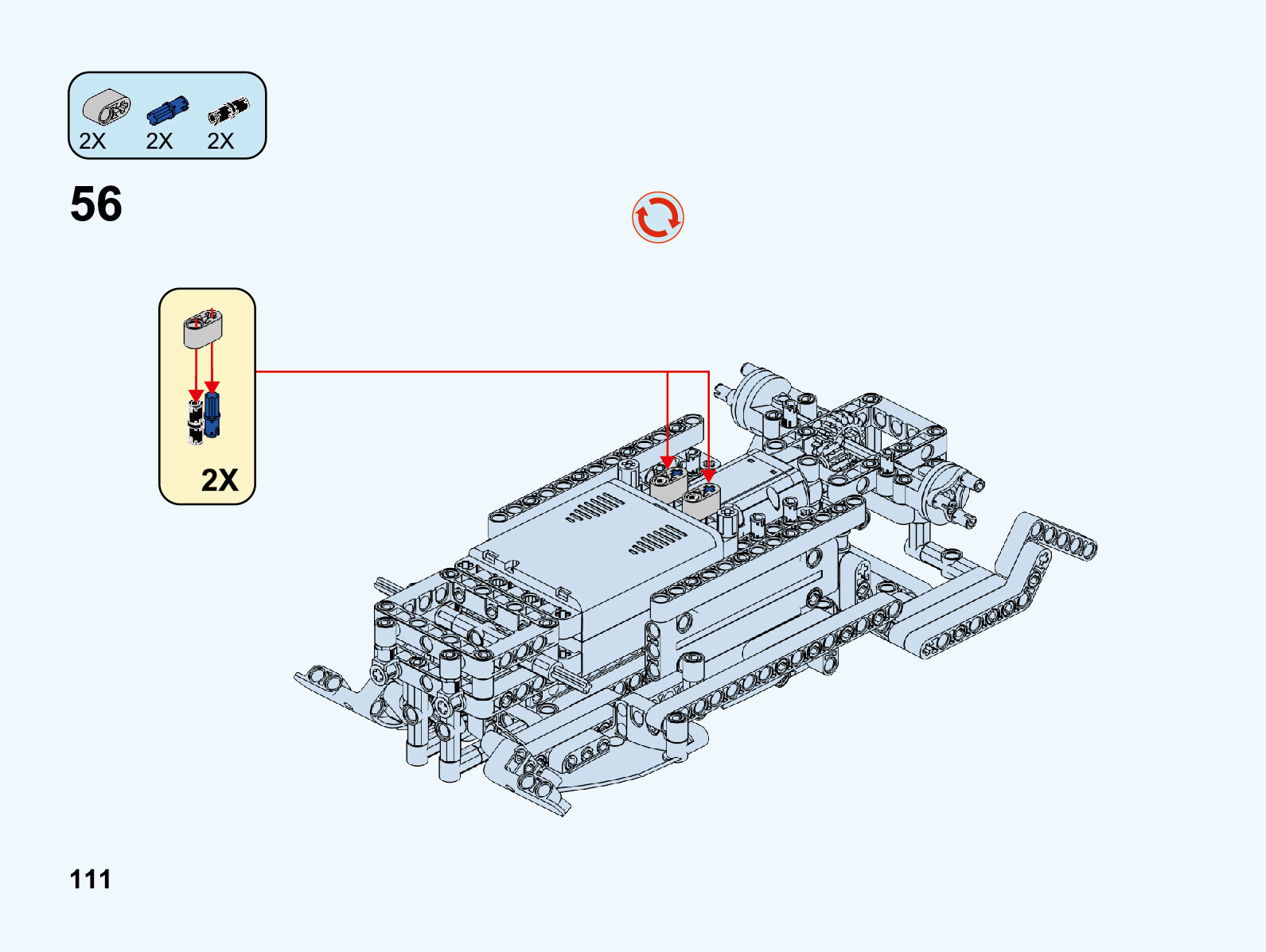 2X 2X 2X

56

2X

111