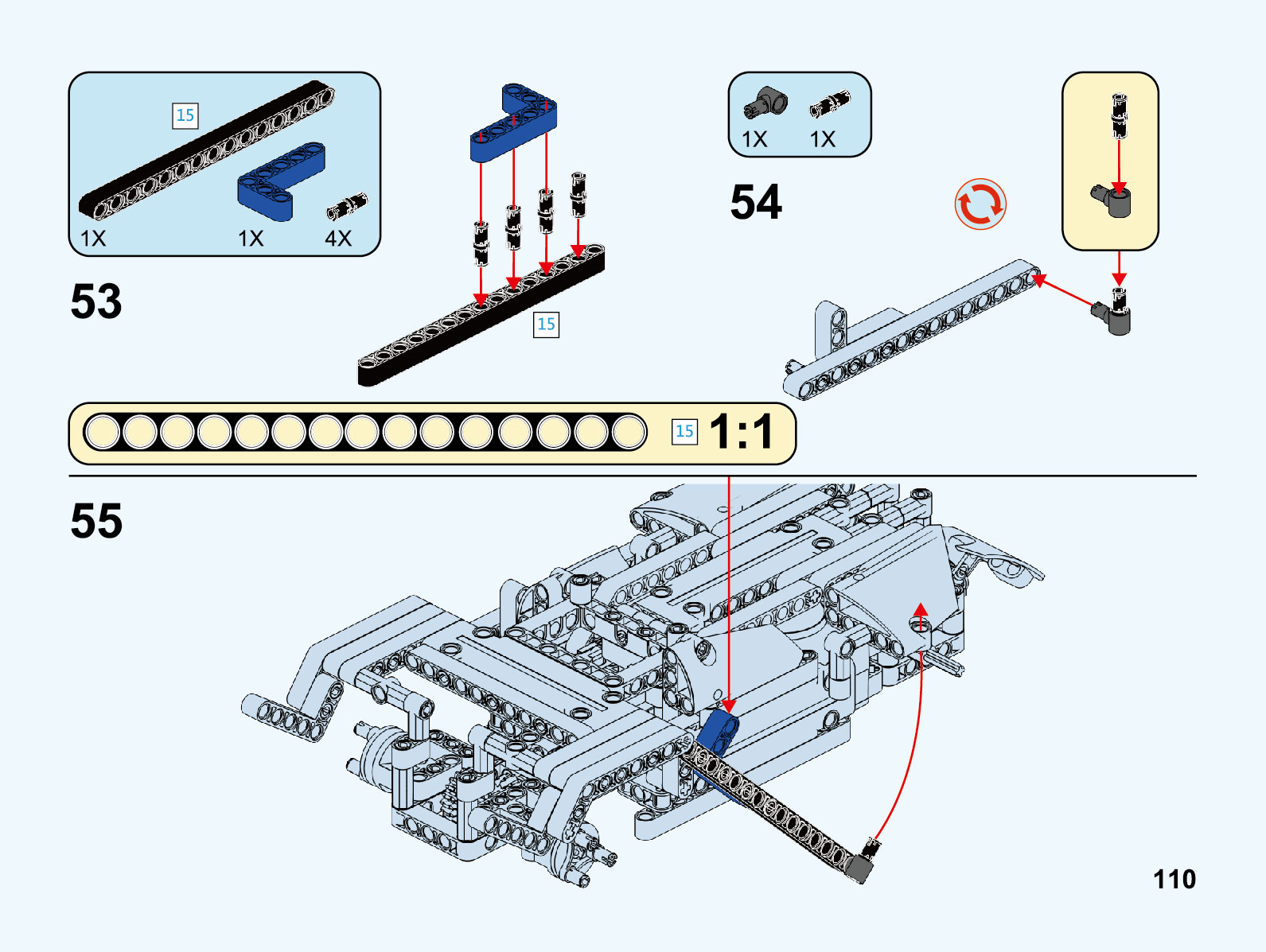 15

1X 1X 4X

53

15

1X 1X

54

15 1:1

55

110