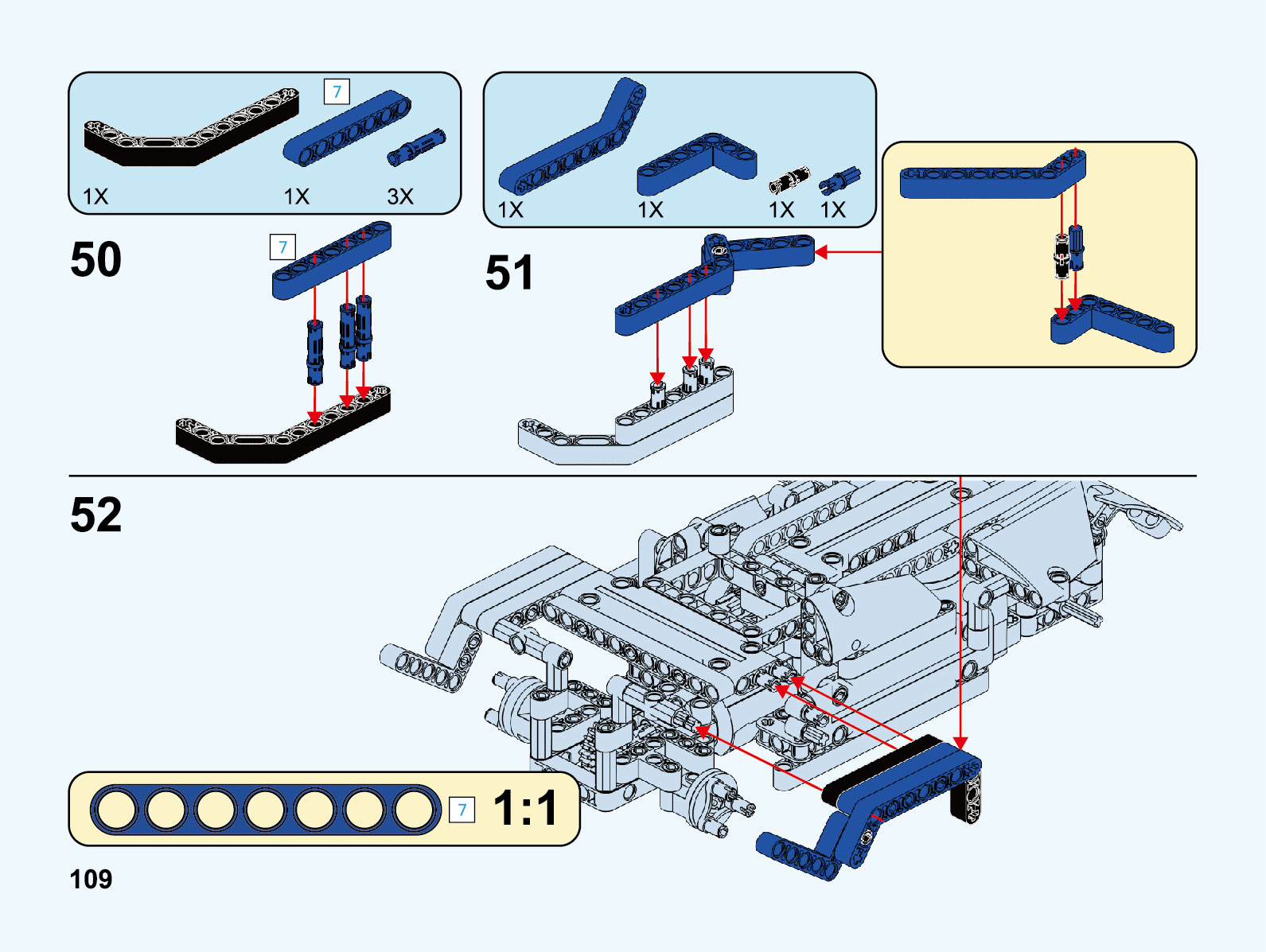 7

1X 1X 3X

50

7

1X 1X 1X 1X

51

52

7 1:1

109