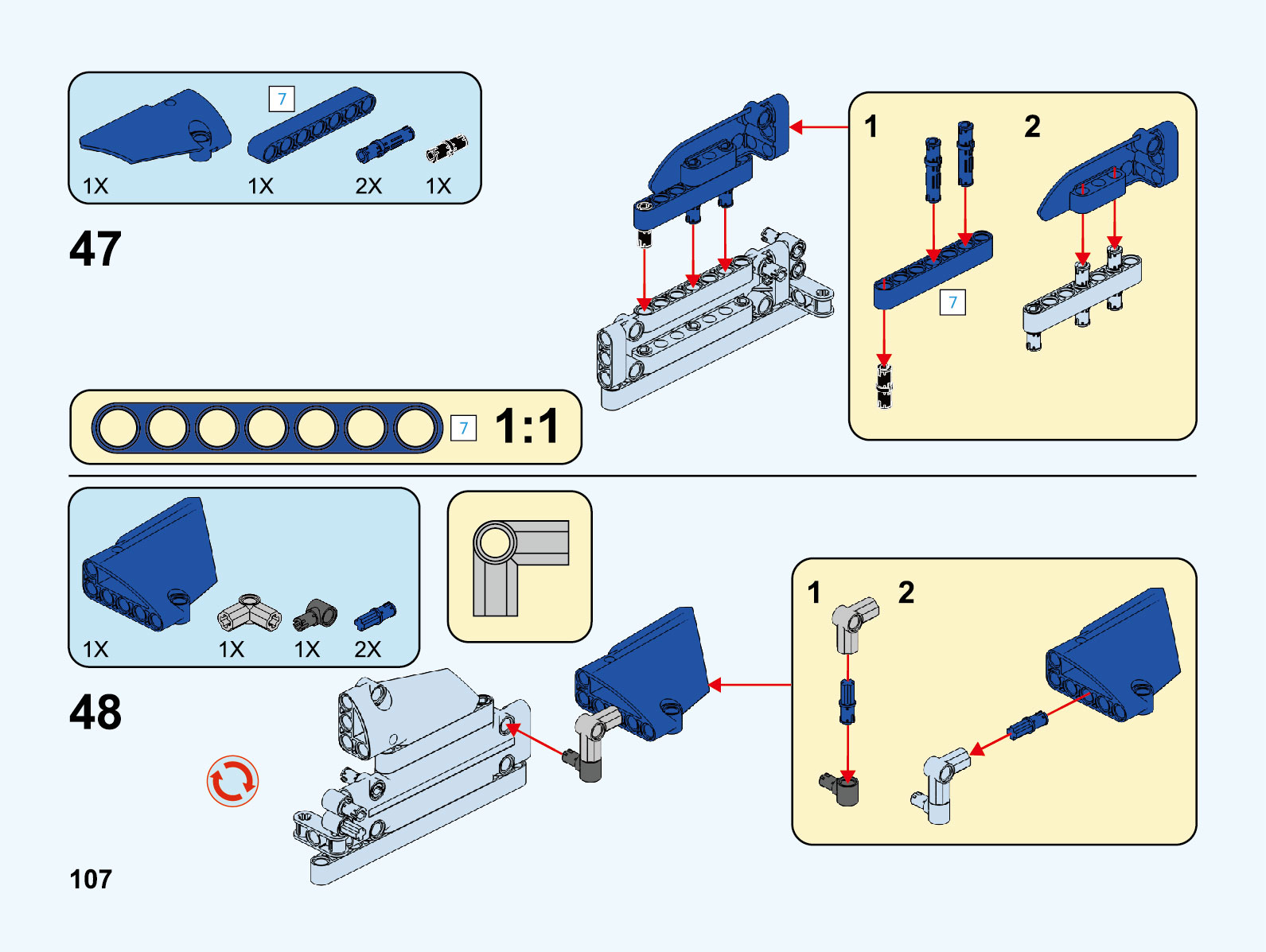 7

1X 1X 2X 1X

47

1 2

7

7 1:1

1X 1X 1X 2X

48

1 2

107