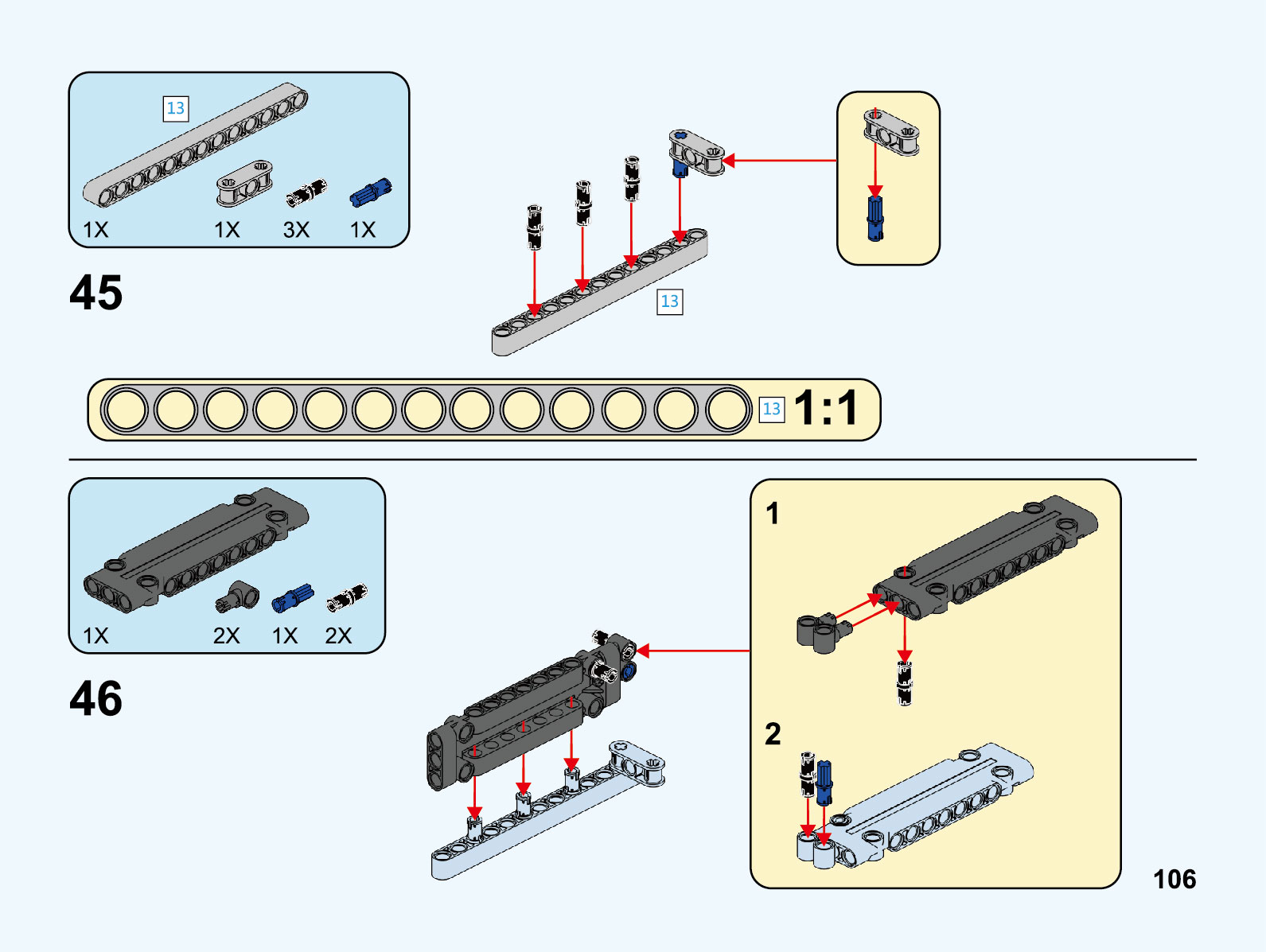 13
1X
1X
3X
1X

45

13

13 1:1

1X
2X
1X
2X

46

1

2

106