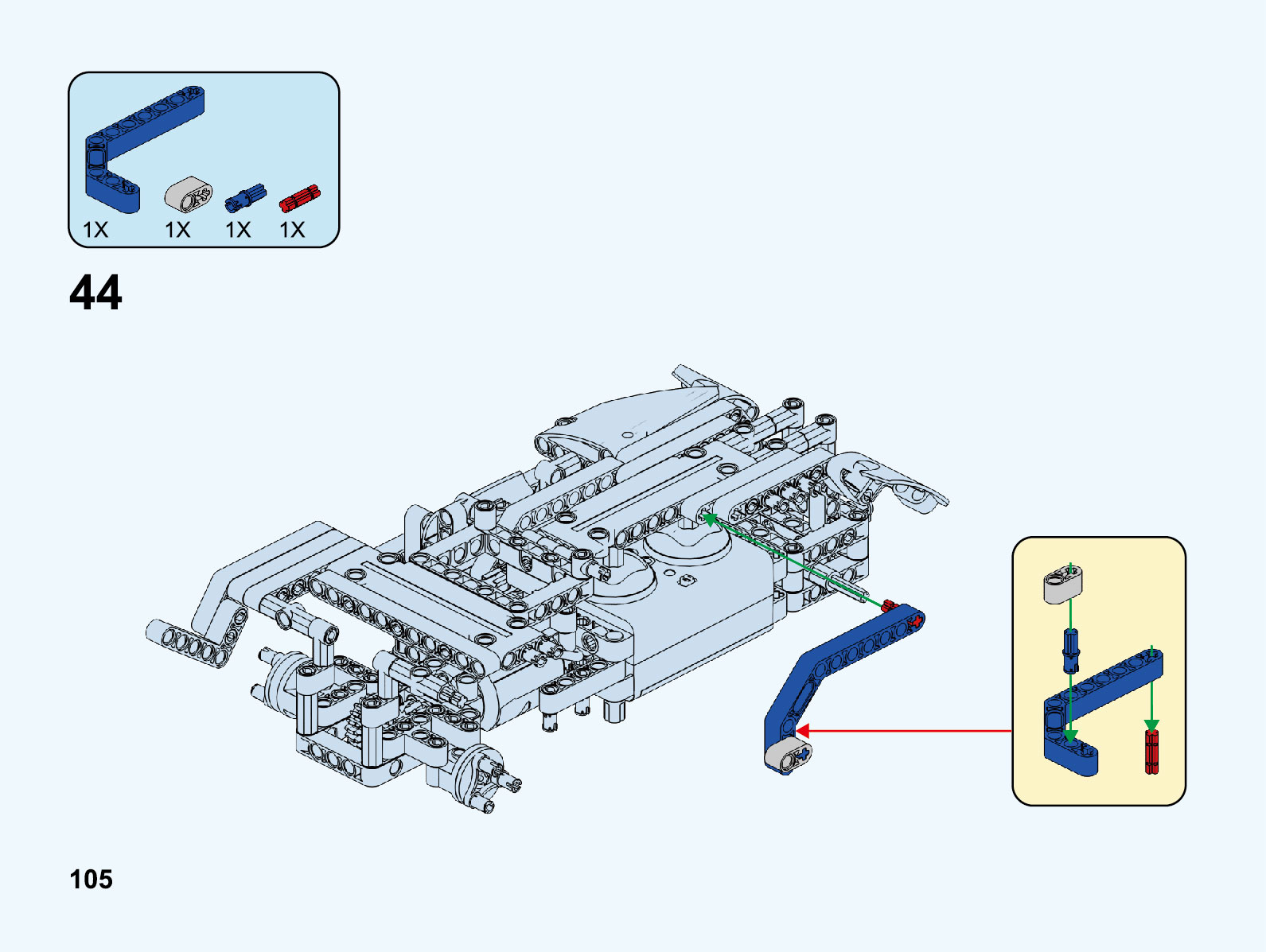 1X 1X 1X 1X

44

105