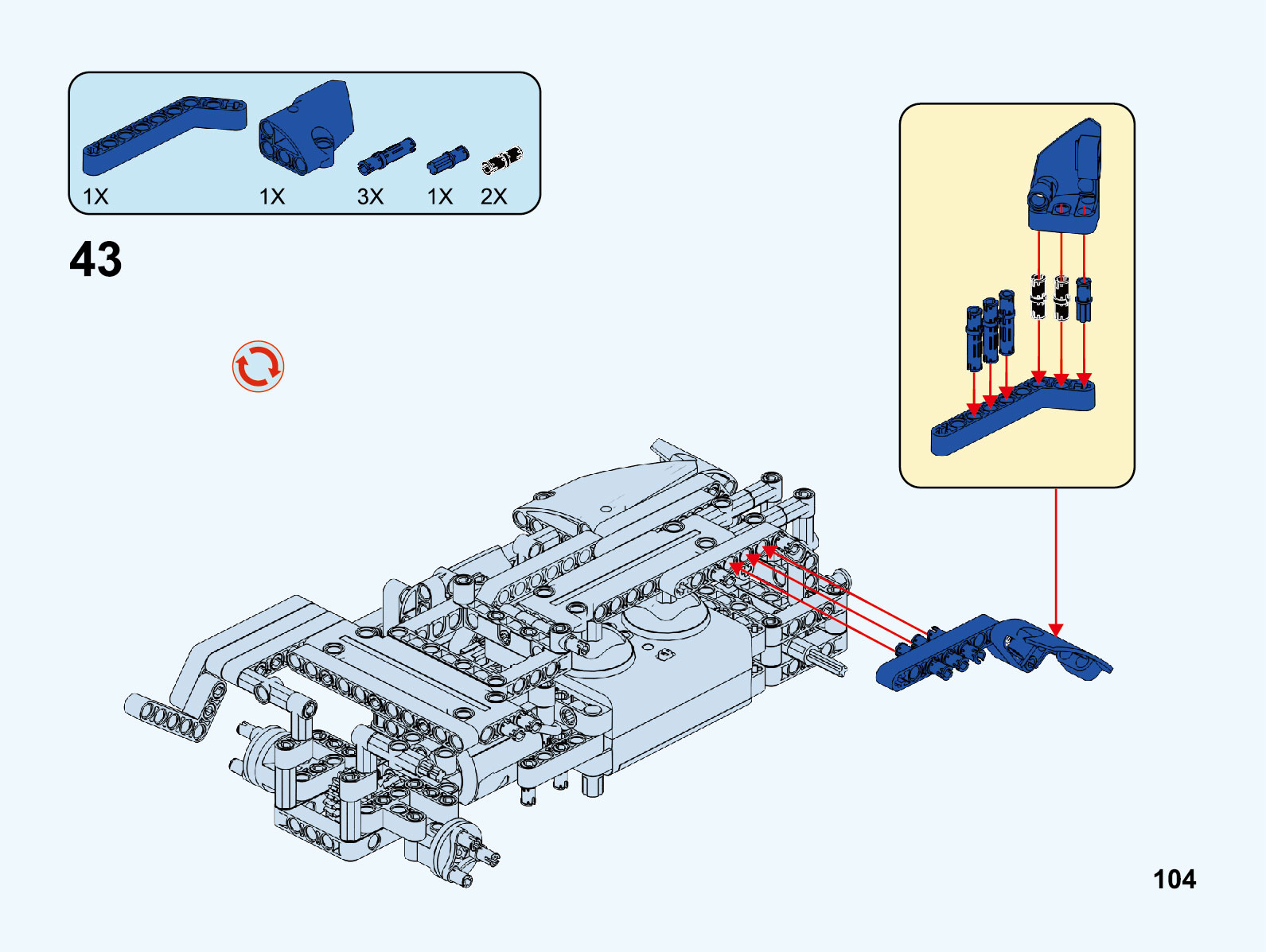 1X 1X 3X 1X 2X

43

104