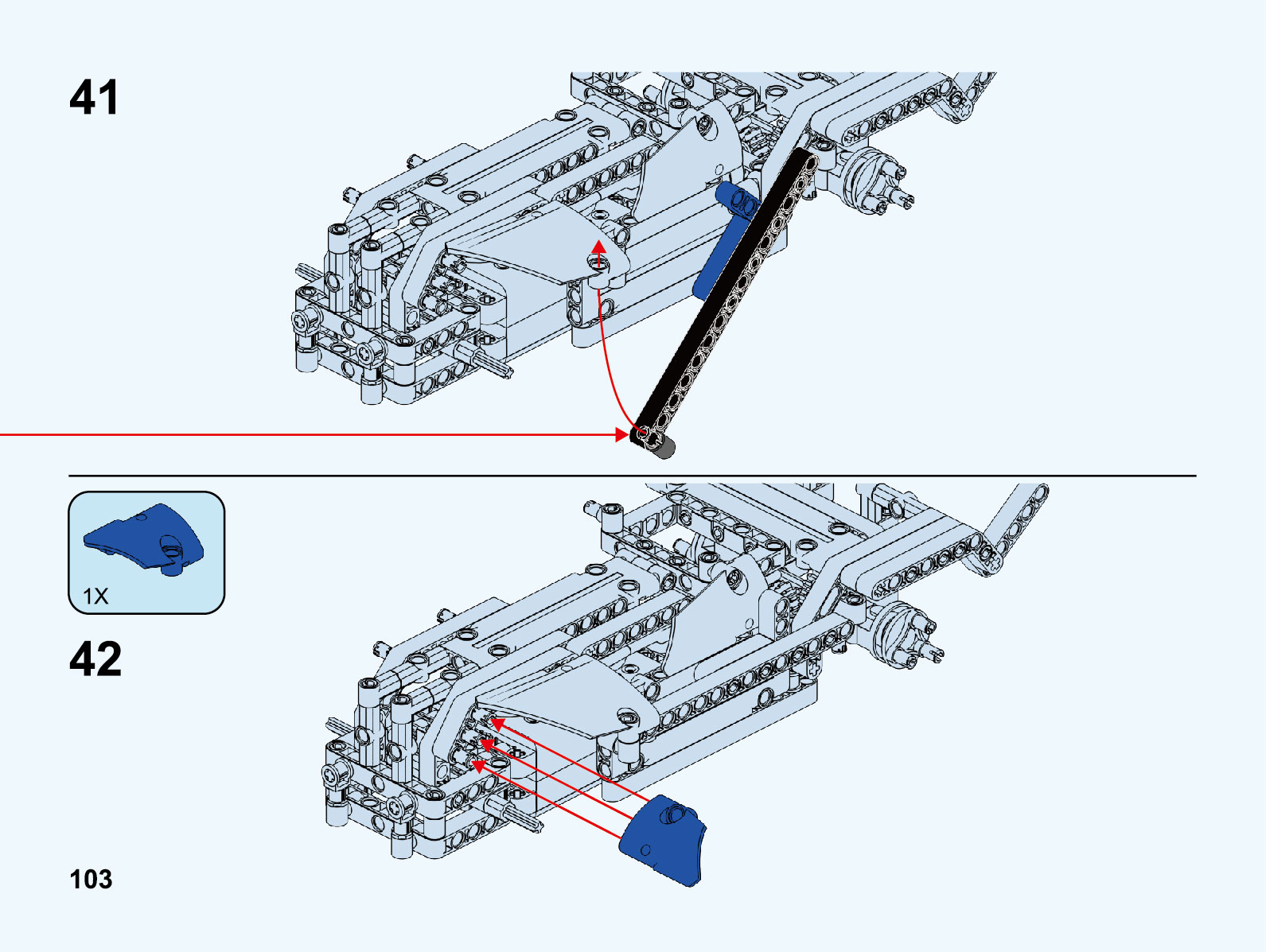 41

1X

42

103