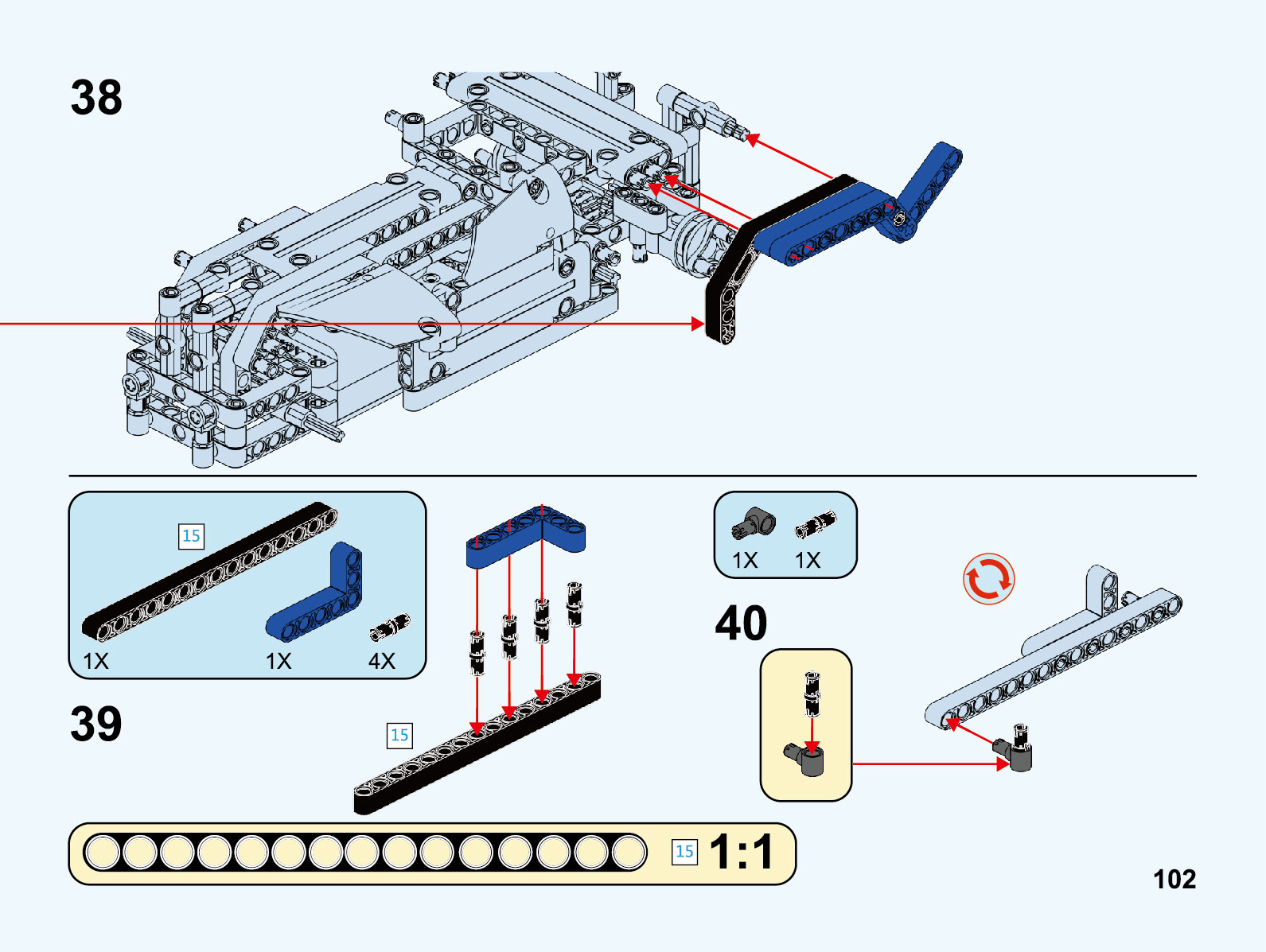 38

15

1X 1X 4X

39

15

1X 1X

40

15 1:1

102