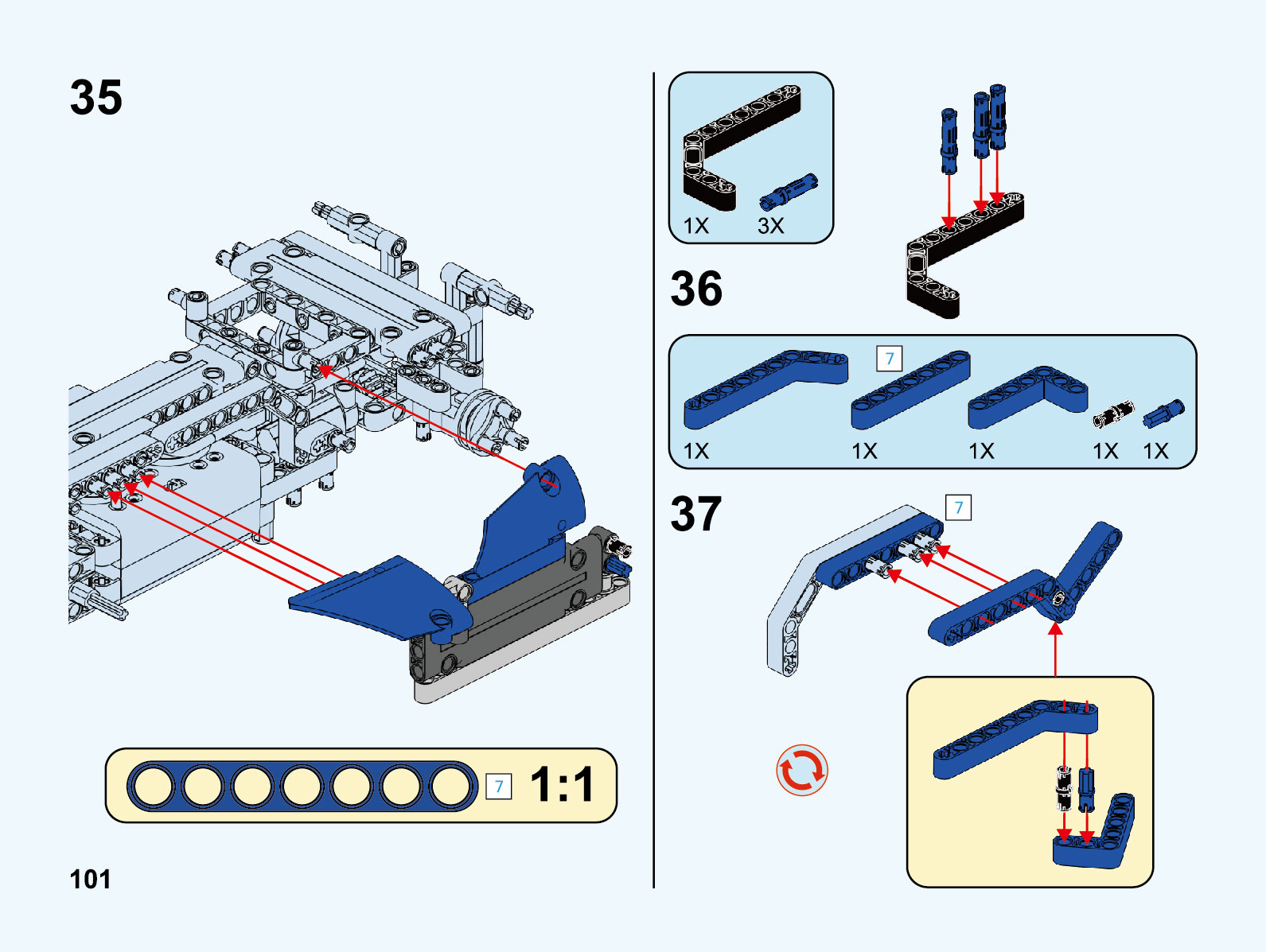 35

7 1:1

101

1X 3X

36

7

1X 1X 1X 1X 1X

37

7