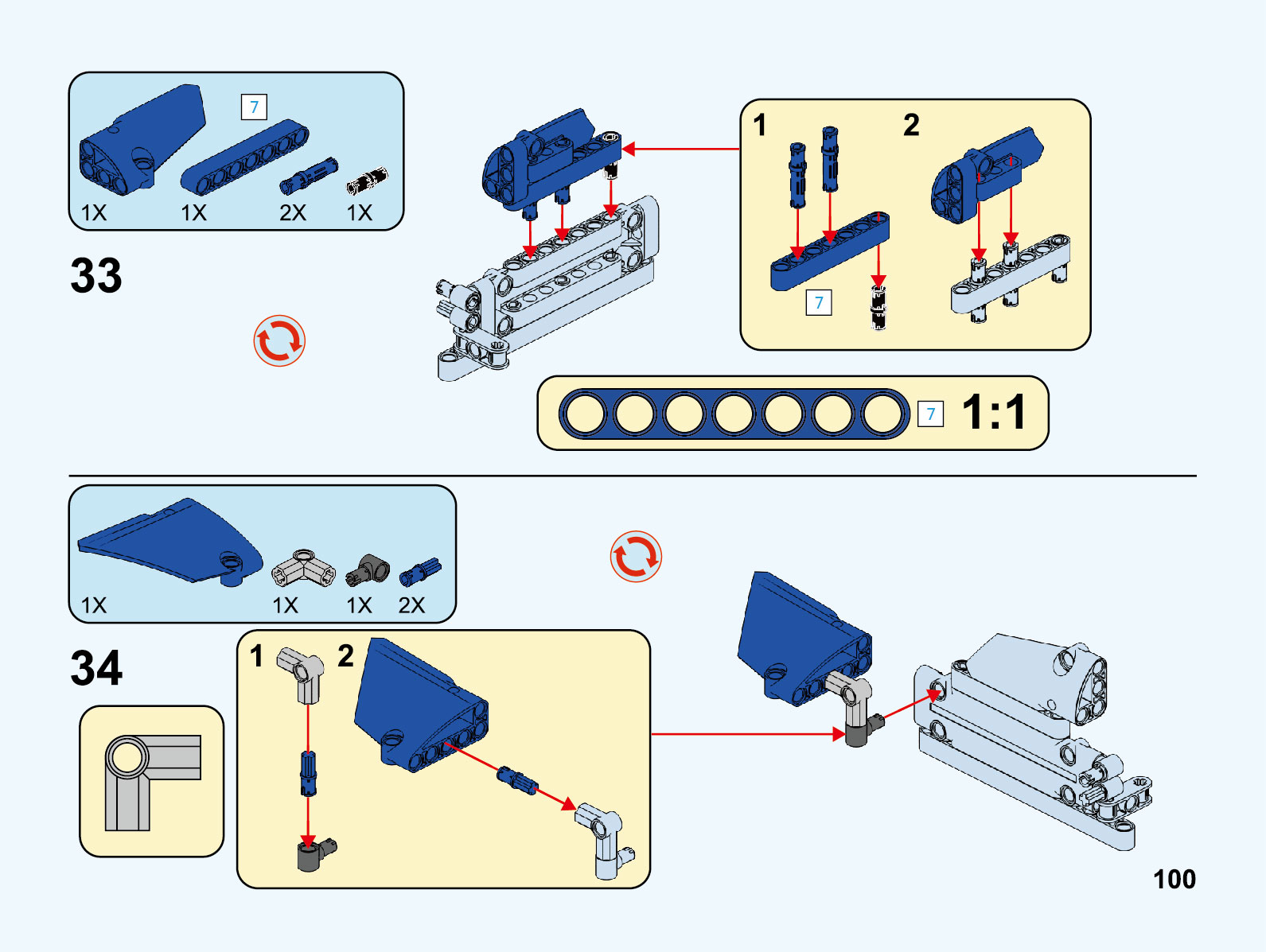 7

1X 1X 2X 1X

33

1 2

7

7 1:1

1X 1X 1X 2X

34

1 2

100