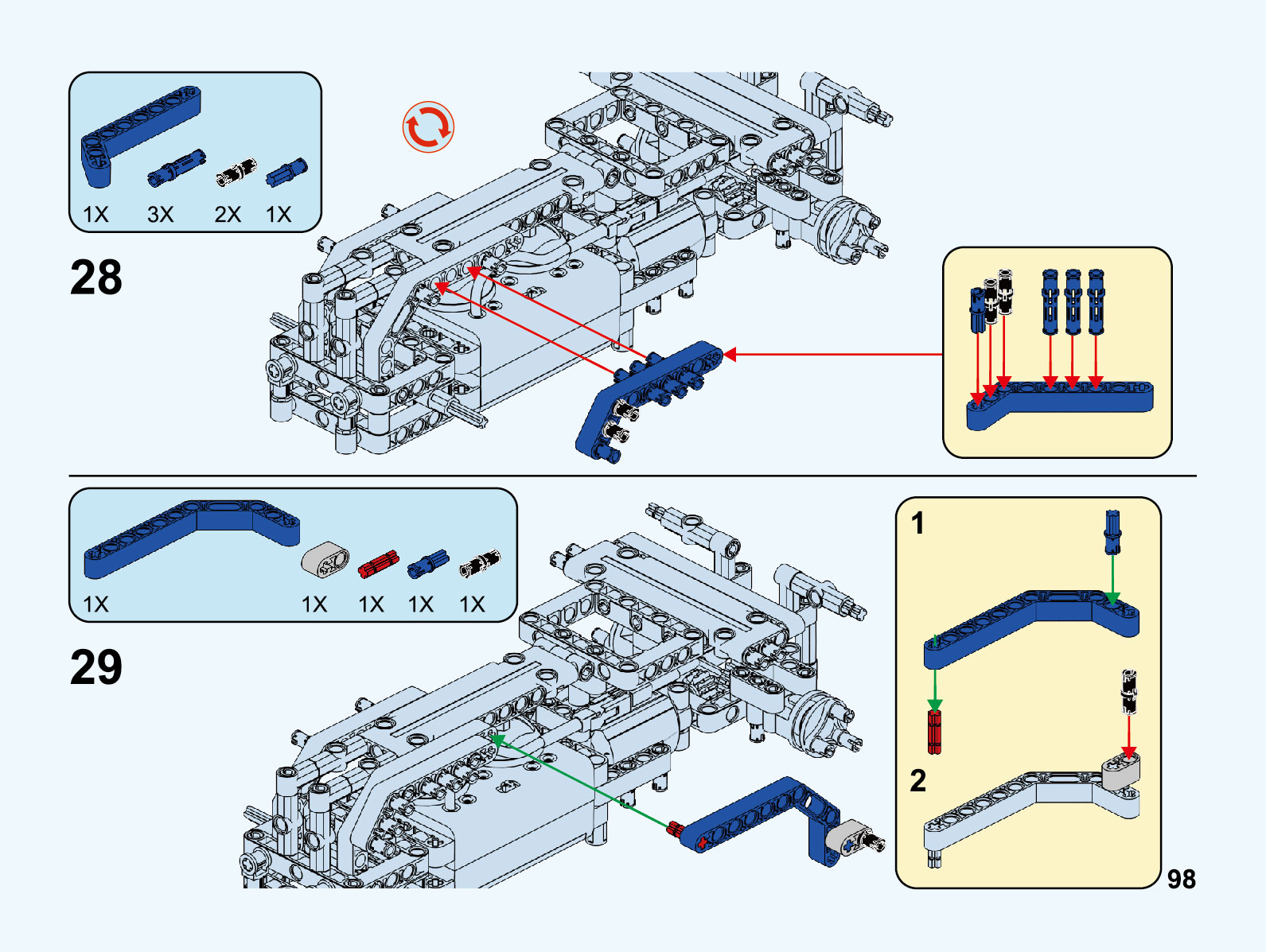 1X 3X 2X 1X

28

1X 1X 1X 1X 1X

29

1

2

98