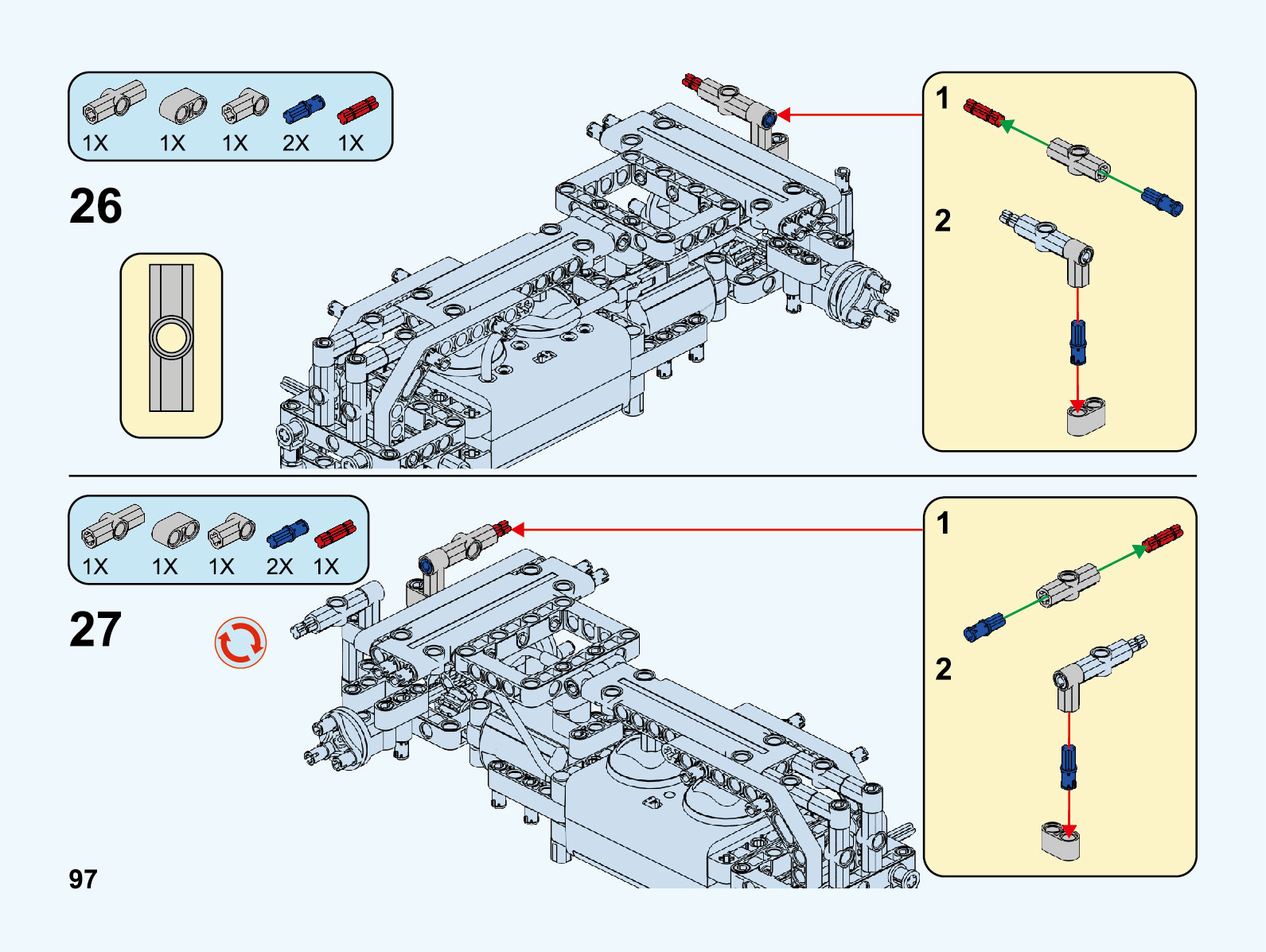 1X 1X 1X 2X 1X

26

1

2

1X 1X 1X 2X 1X

27

1

2

97