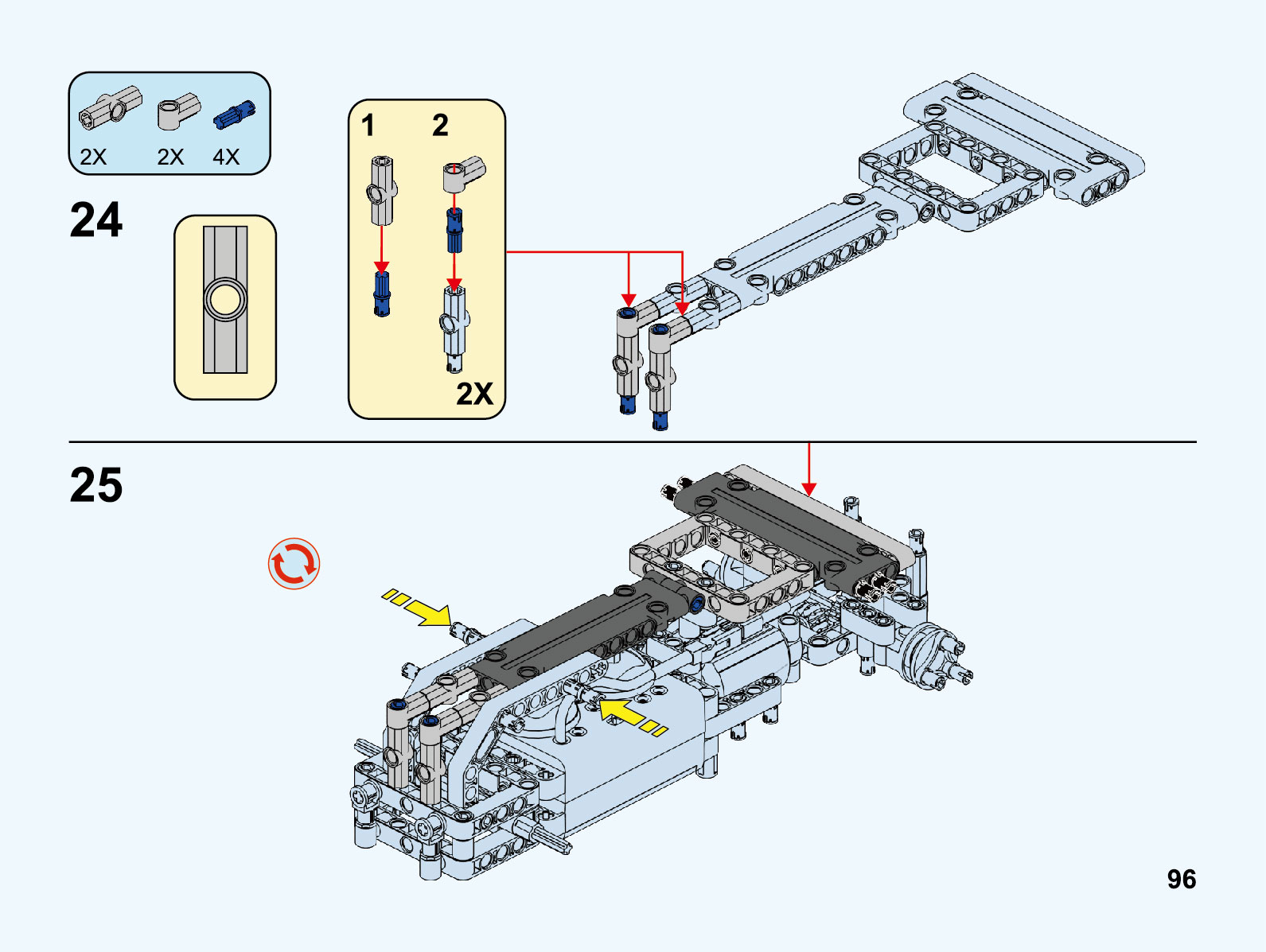 2X 2X 4X

24

1 2

2X

25

96