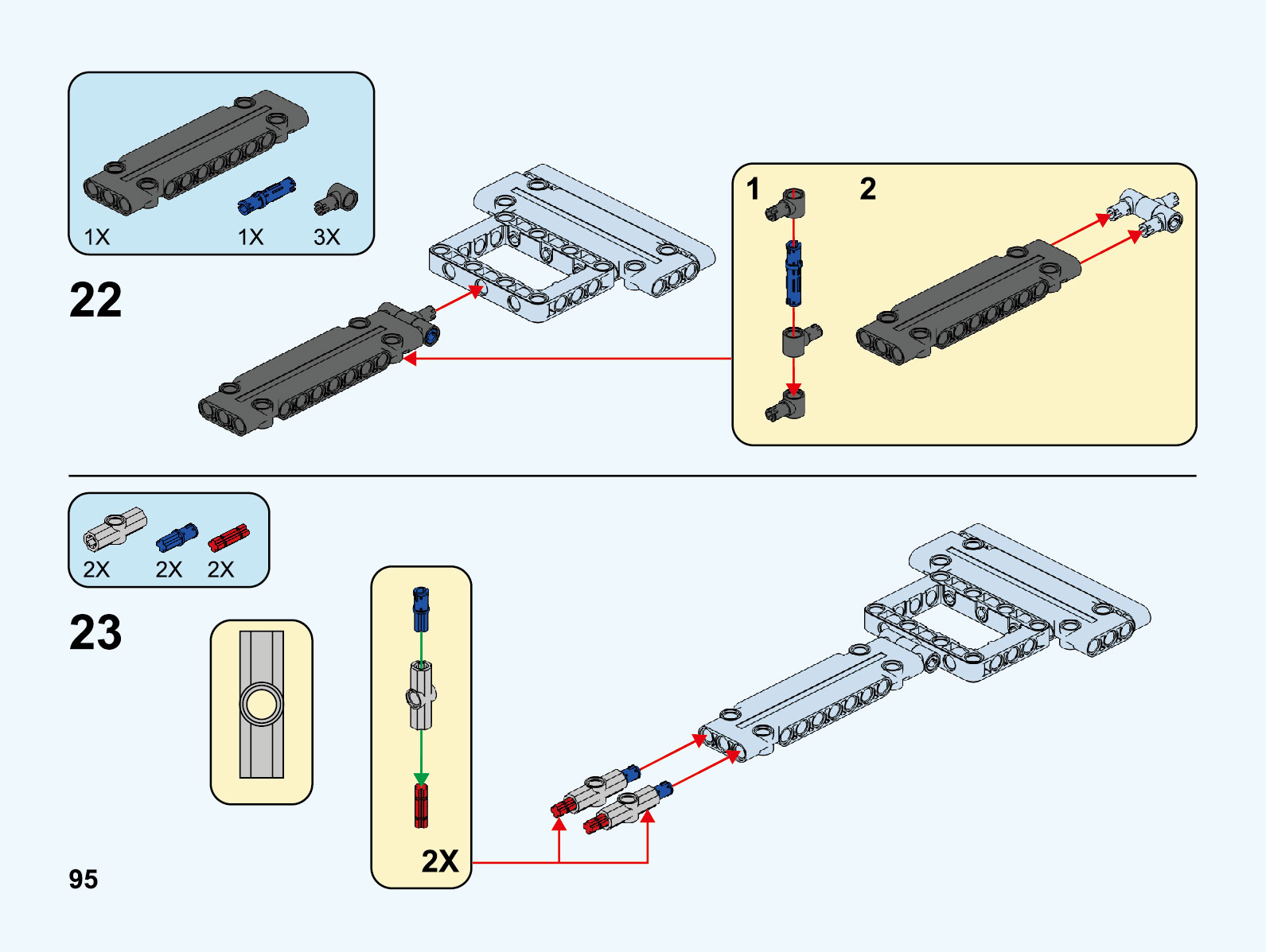 1X
1X
3X

22

1
2

2X
2X
2X

23

2X

95